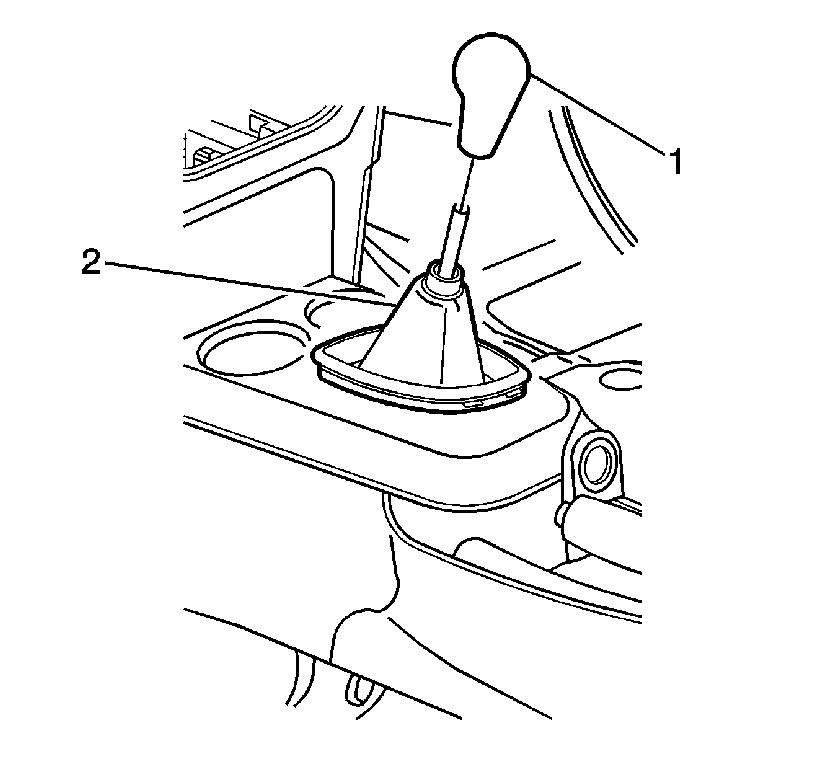 1

2