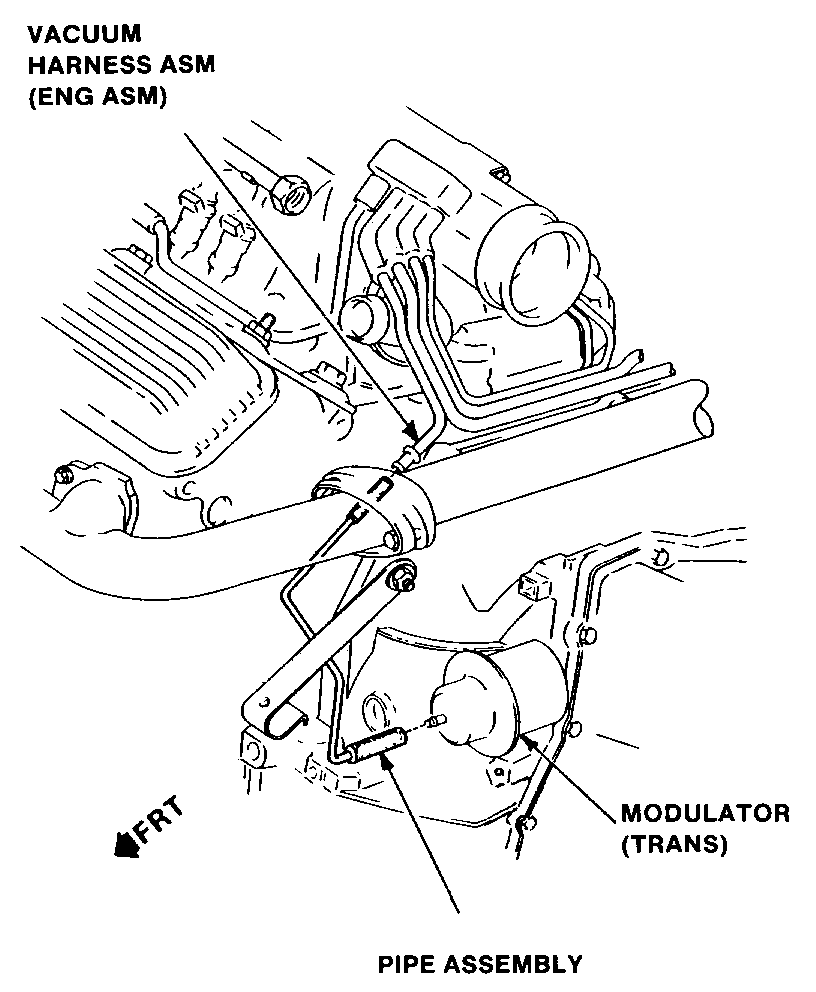 VACUUM HARNESS ASM (ENG ASM)

FRT

MODULATOR (TRANS)

PIPE ASSEMBLY