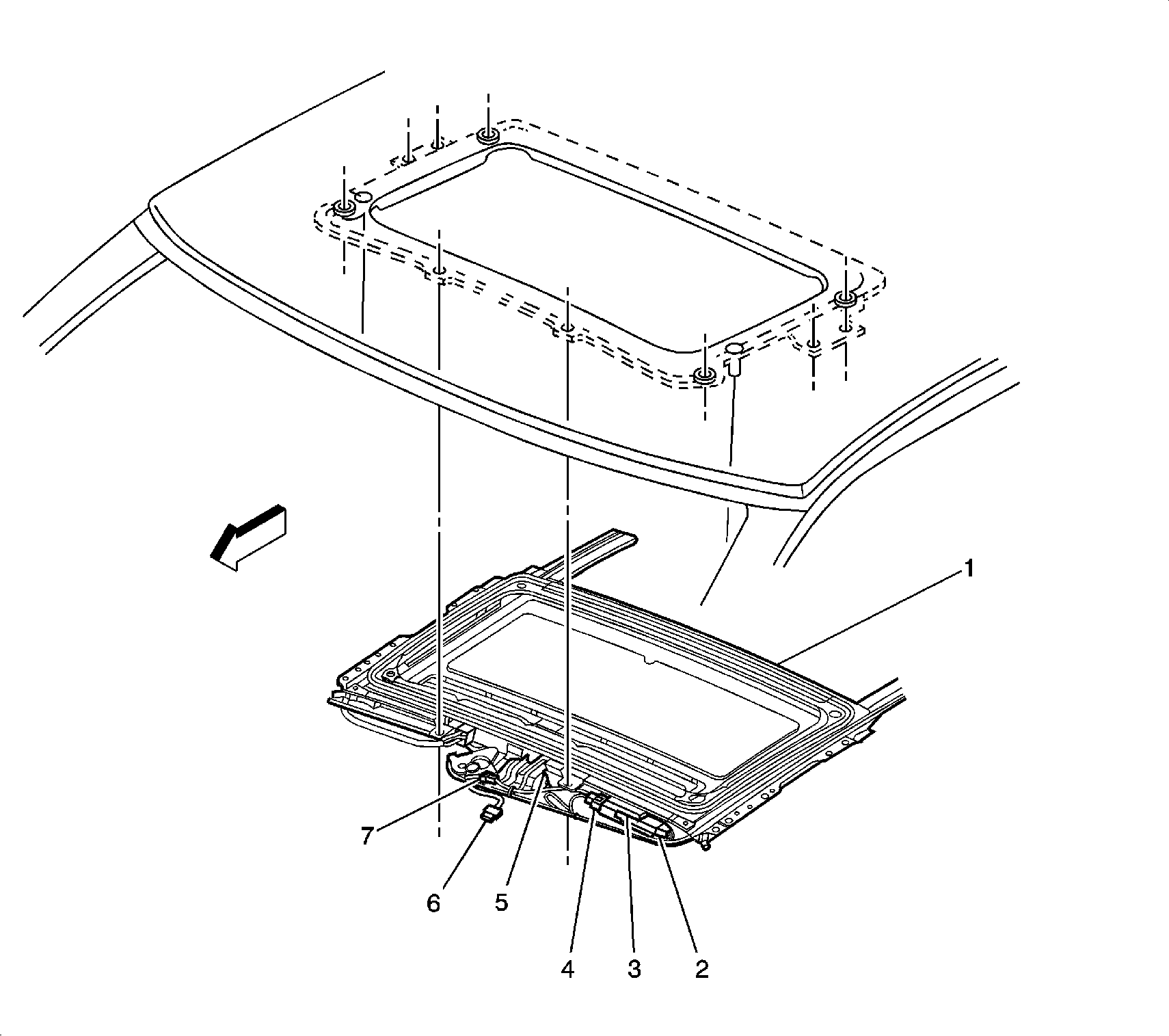 1

7

6

5

4

3

2