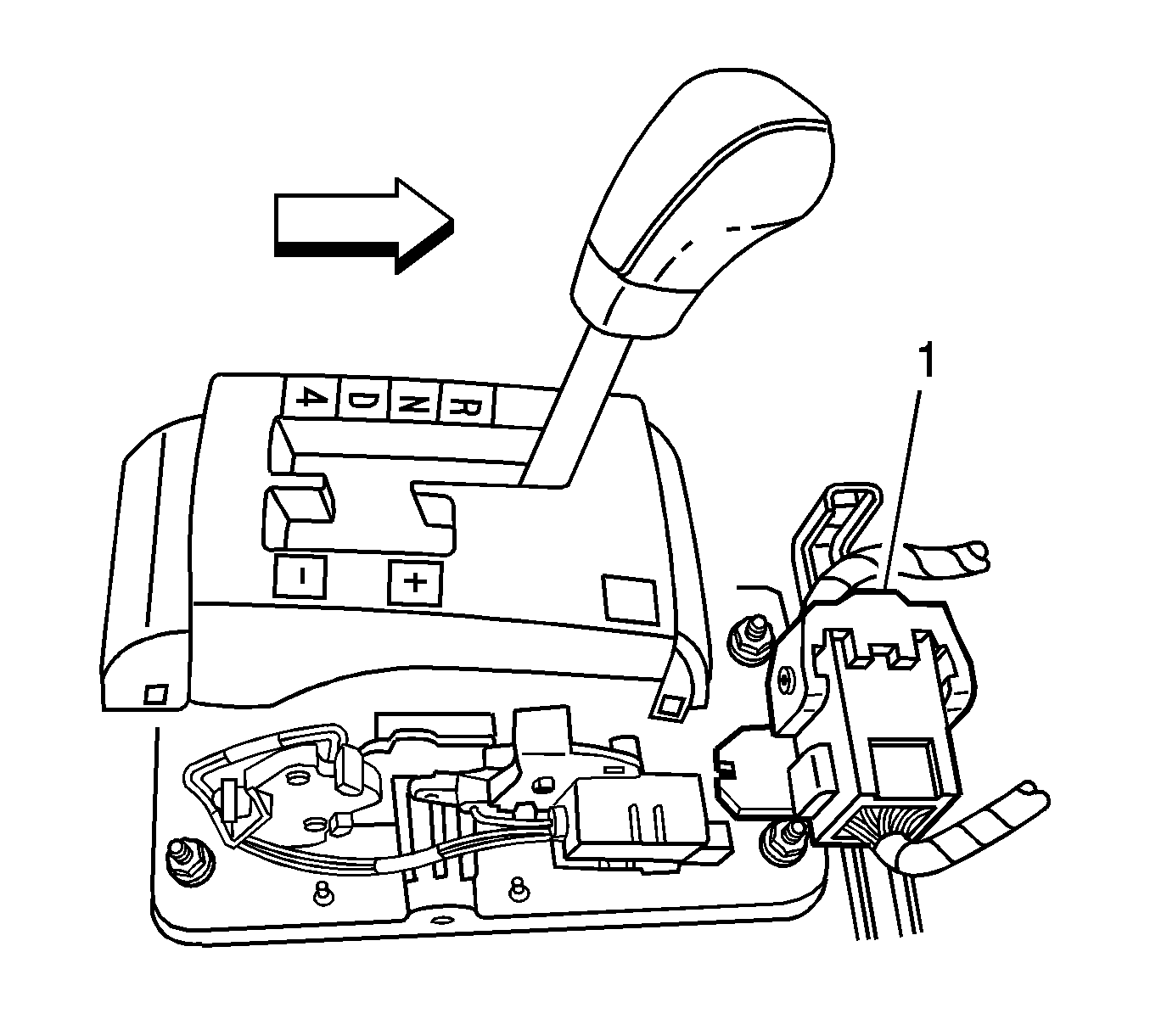 4
D
N
R
-
+
1