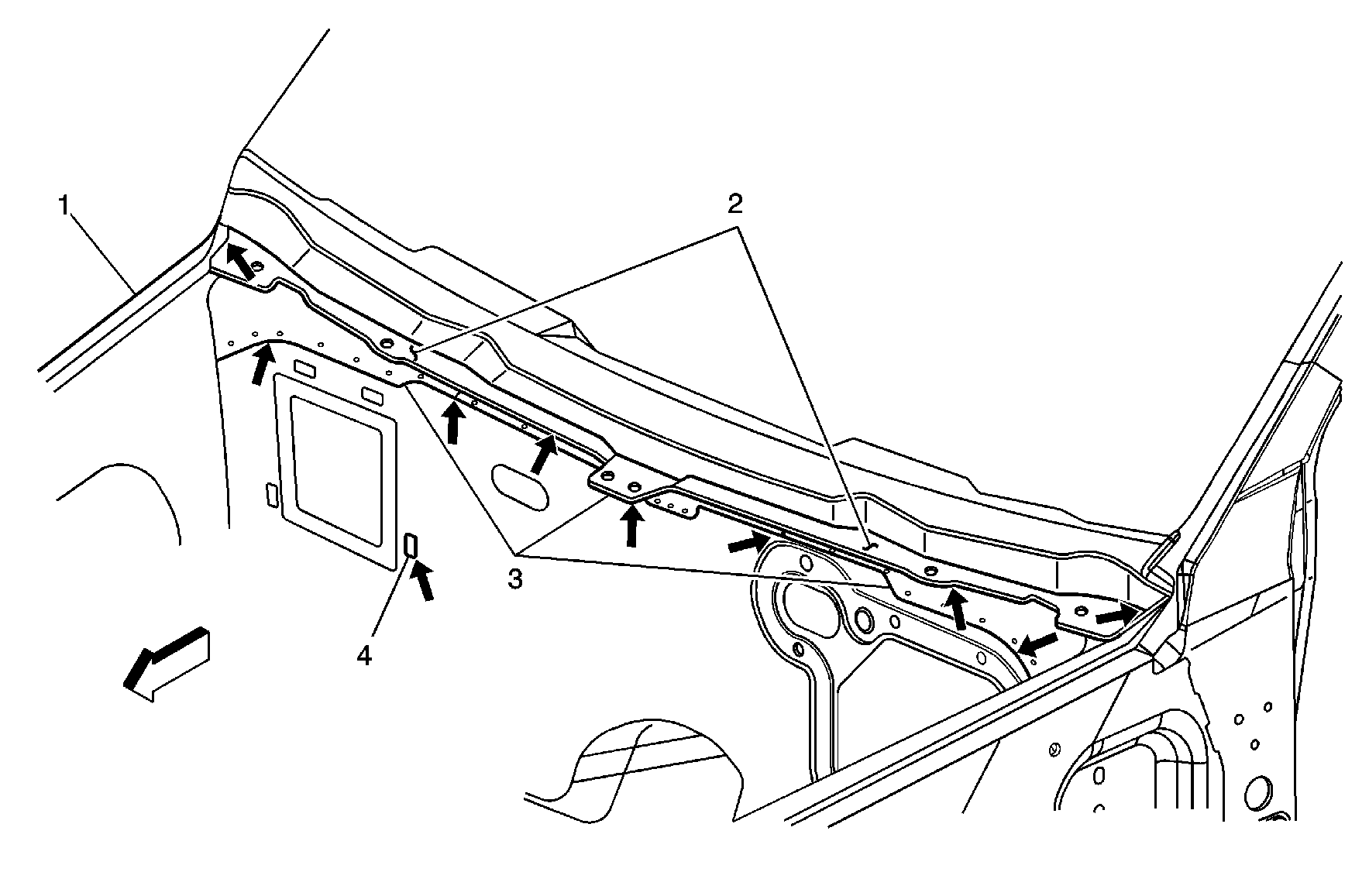 1

2

3

4