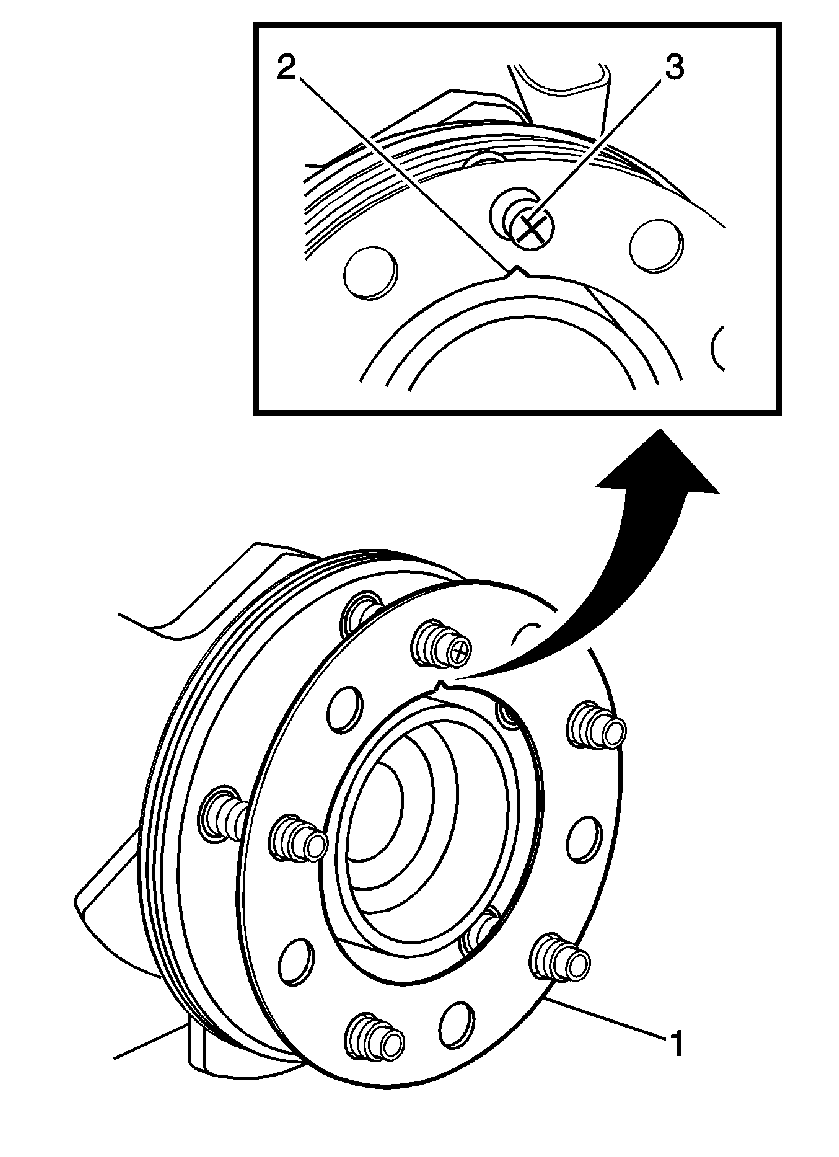 2
3
1