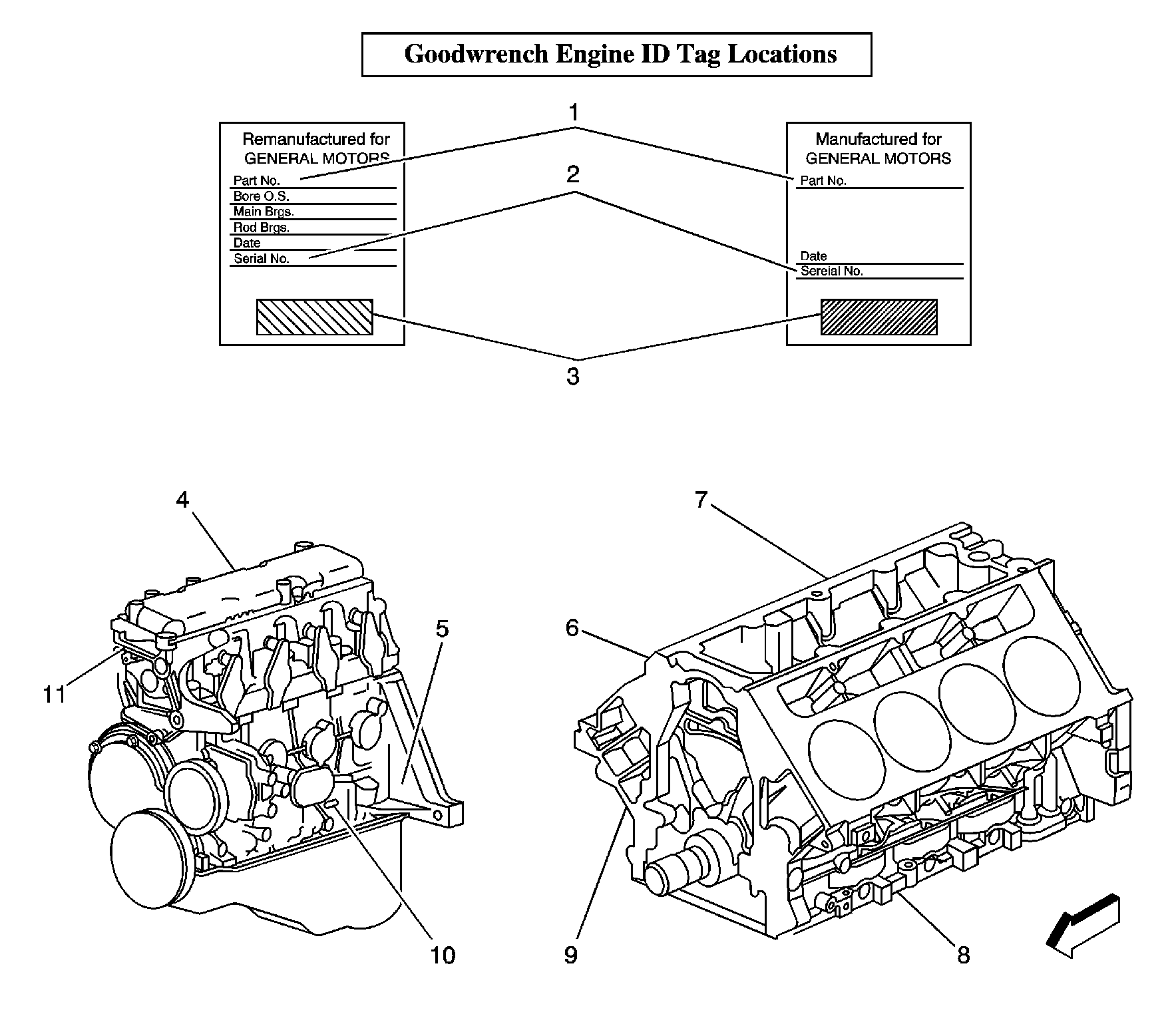 Goodwrench Engine ID Tag Locations

1

Remanufactured for
GENERAL MOTORS
Part No.
Bore O.S.
Main Brgs.
Rod Brgs.
Date
Serial No.

2

Manufactured for
GENERAL MOTORS
Part No.
Date
Sereial No.

3

4

5

11

10

7

6

9

8