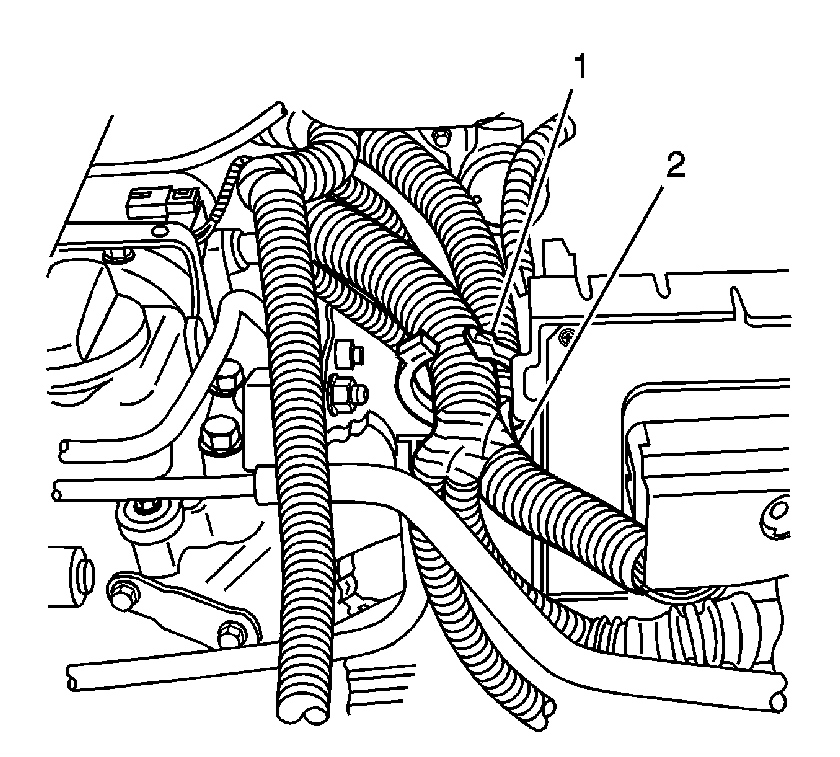 1
2