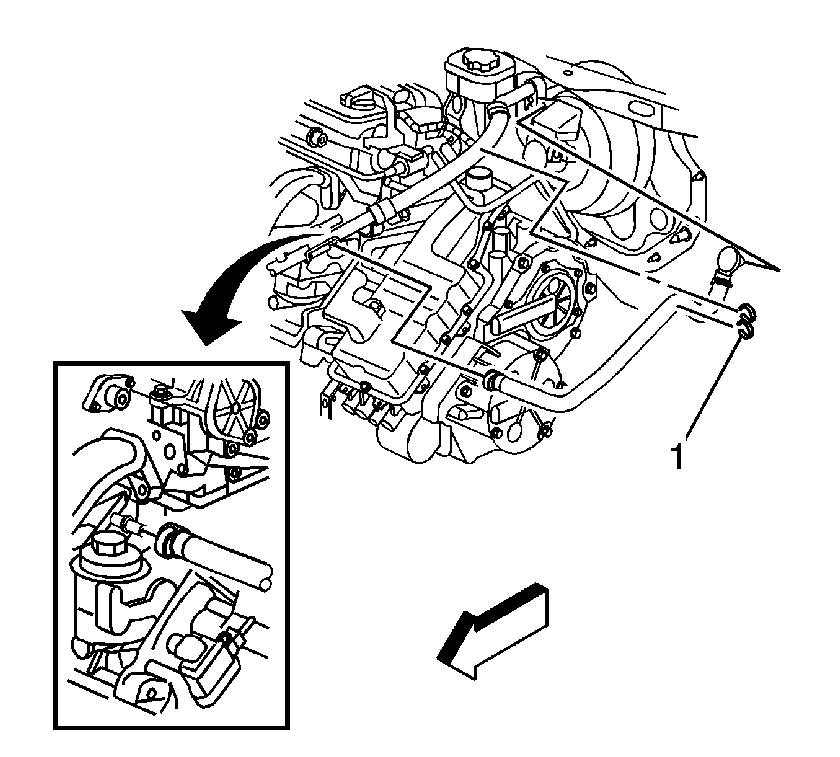 1