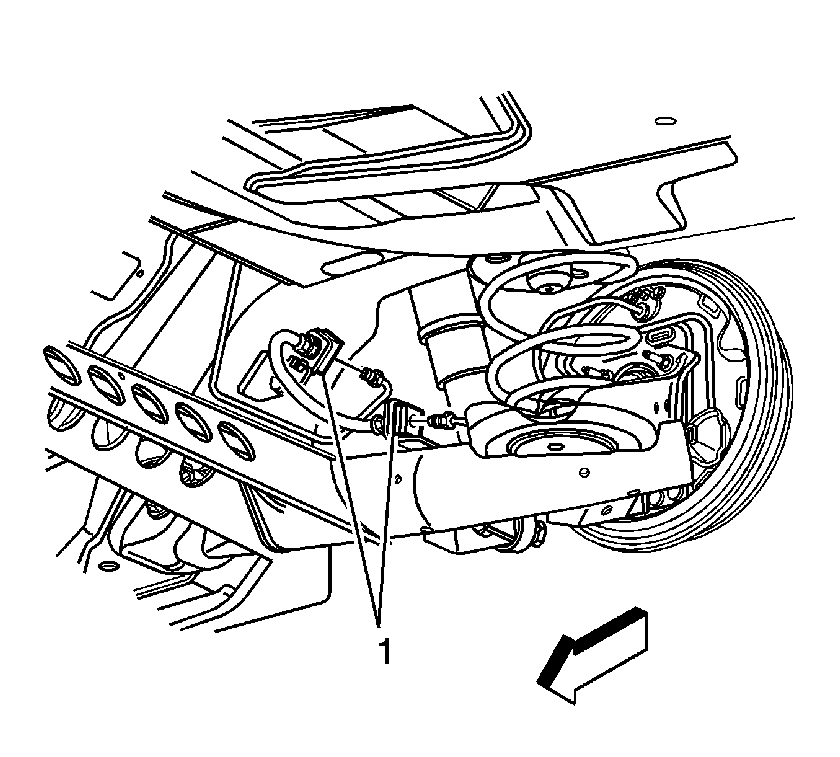 1