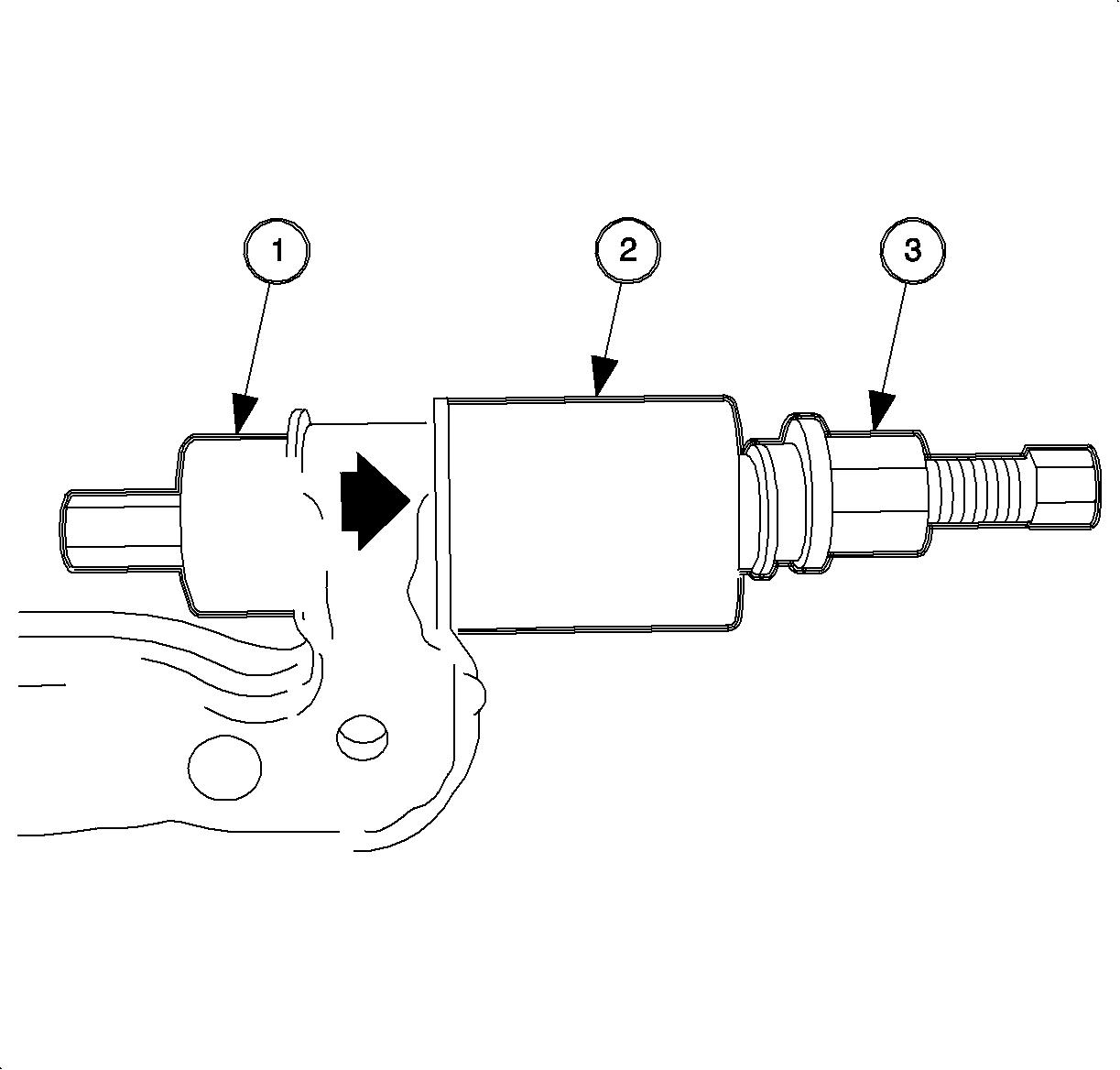 1
2
3