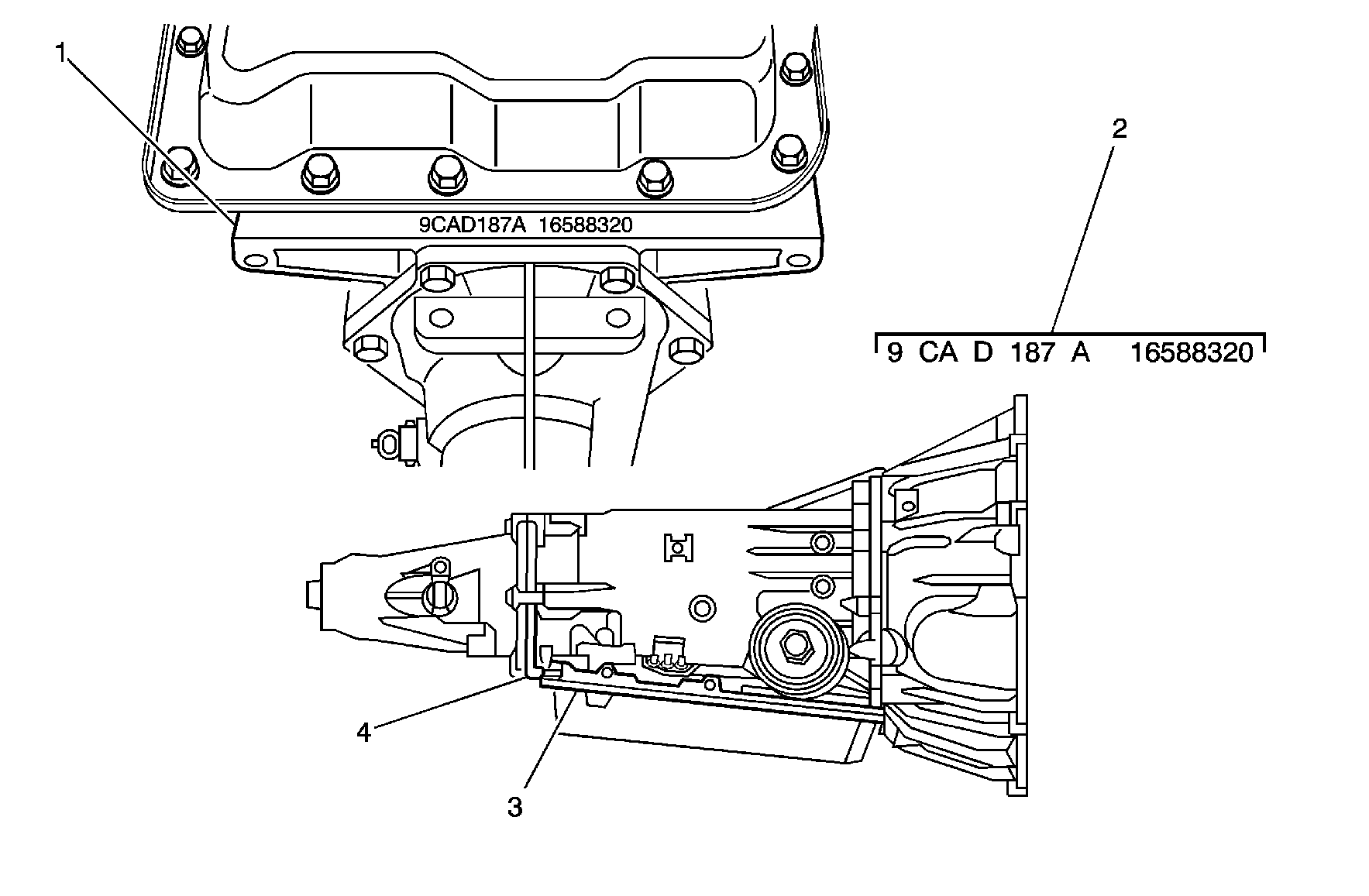 1

9CAD187A 16588320

2

9 CA D 187 A 16588320

4

3