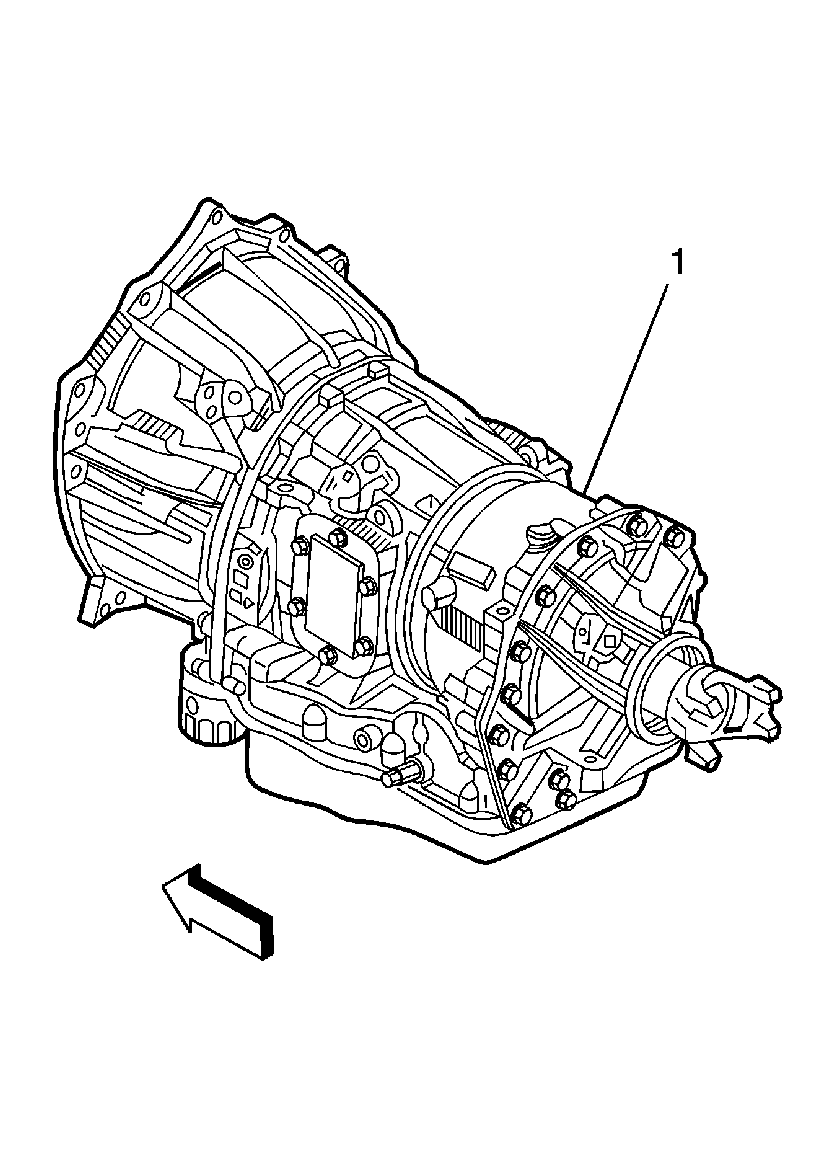 1