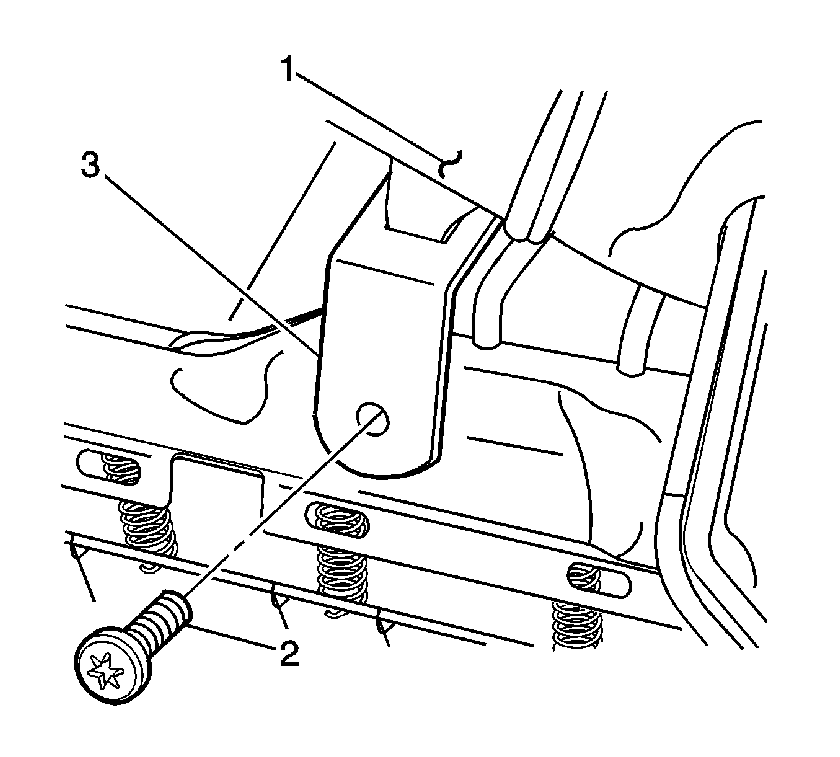 1
3
2