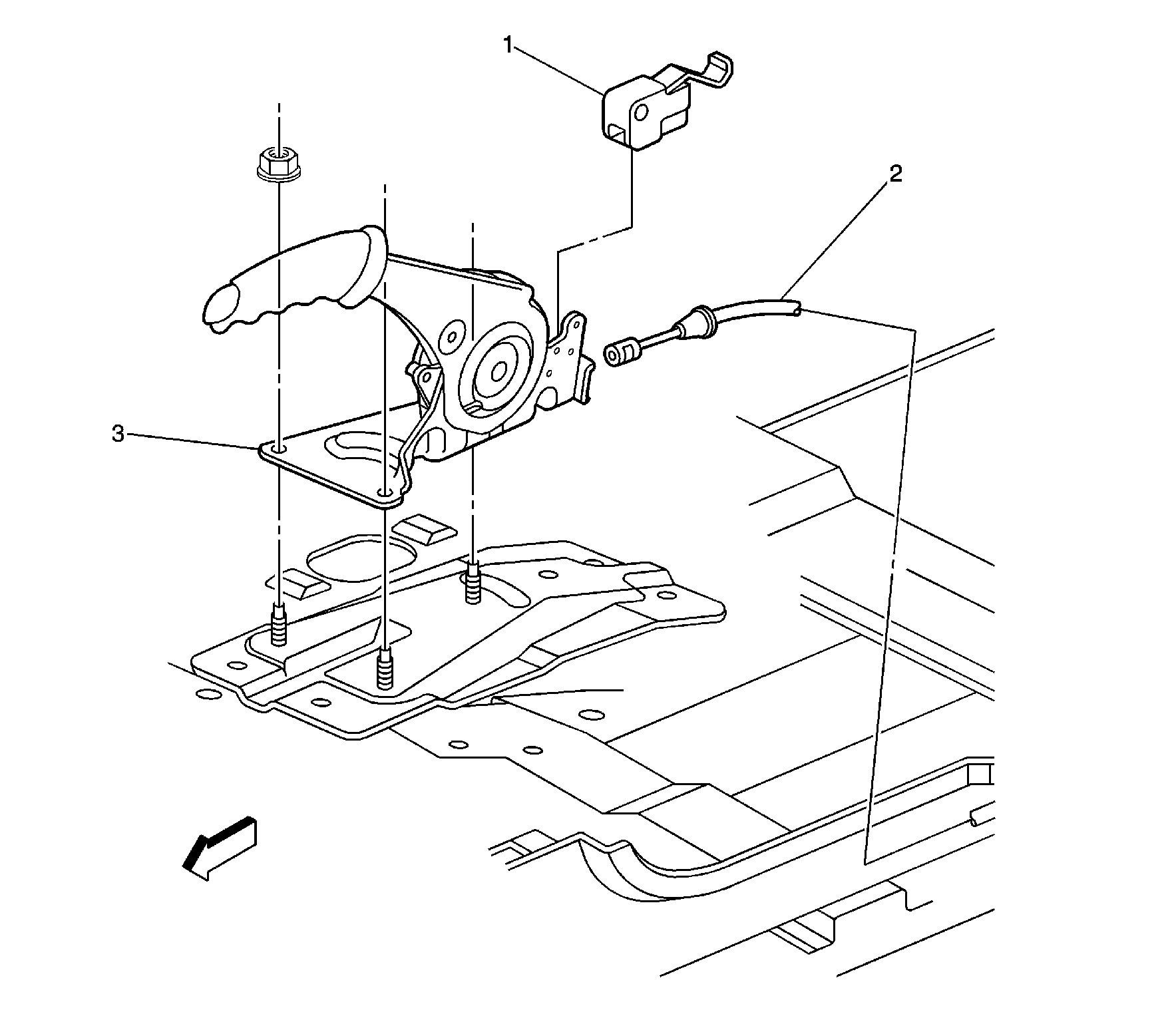 1
2
3