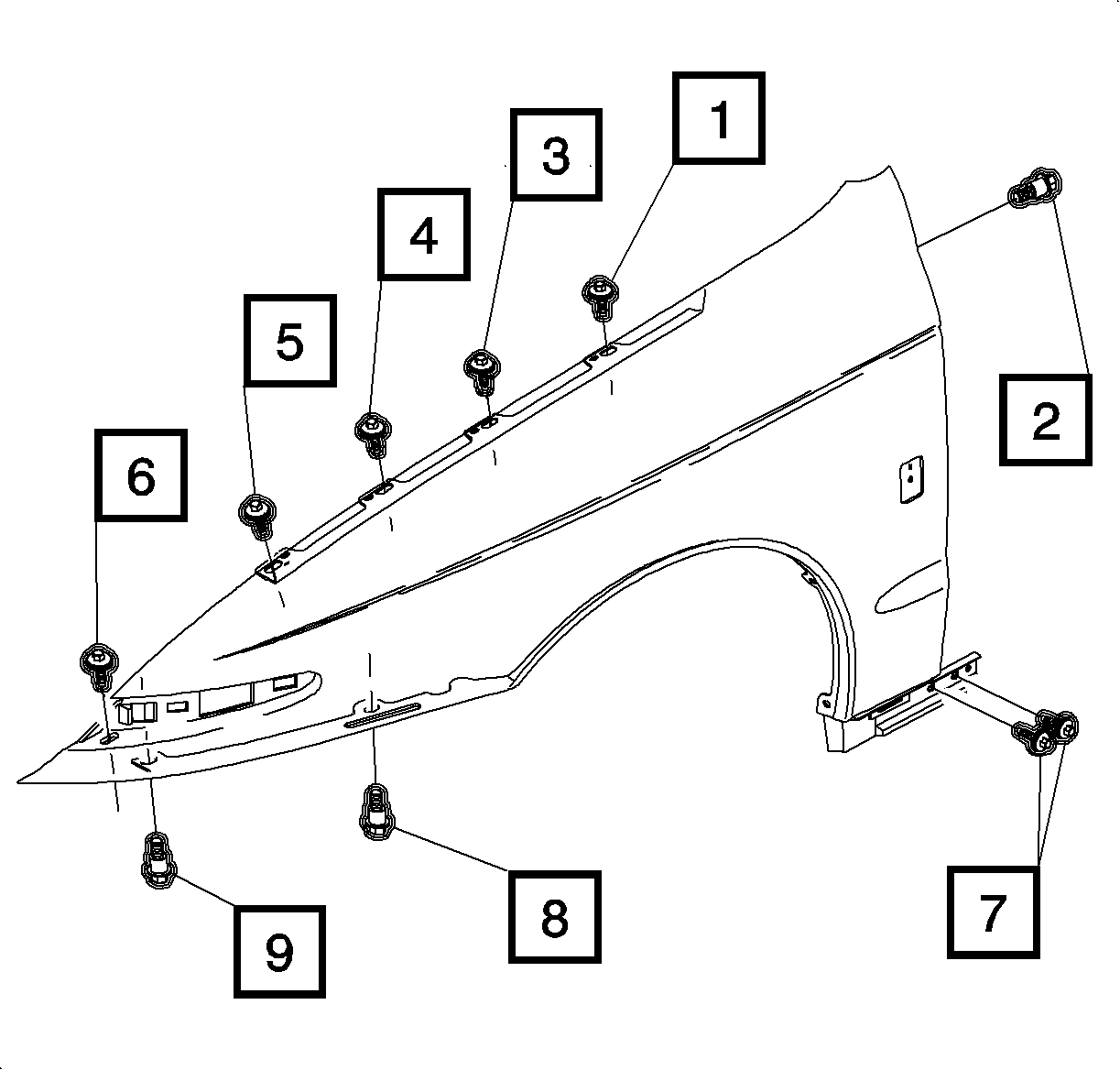 1
3
4
5
6
2
7
8
9