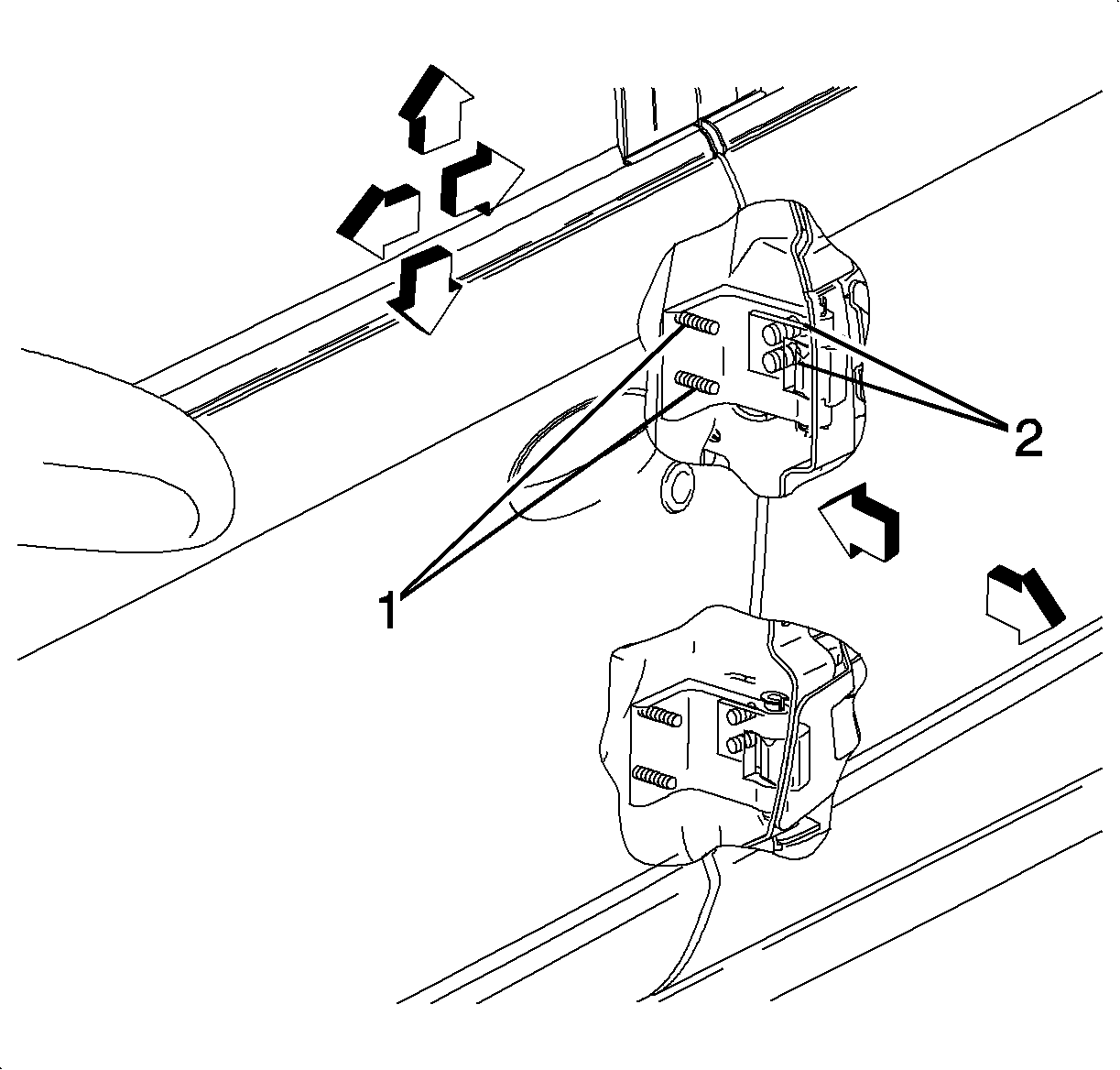 2

1