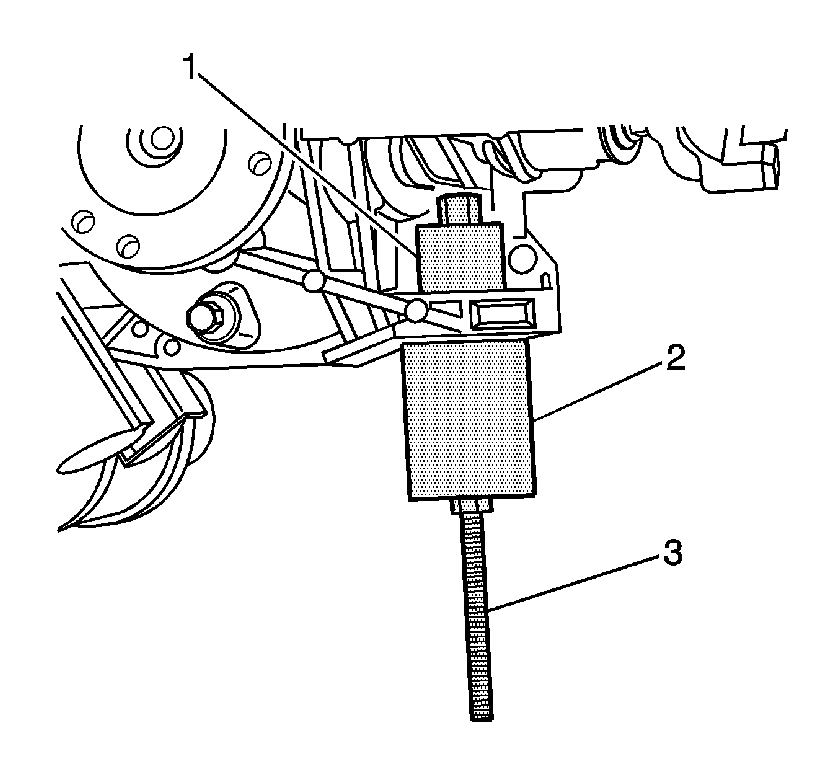 1
2
3