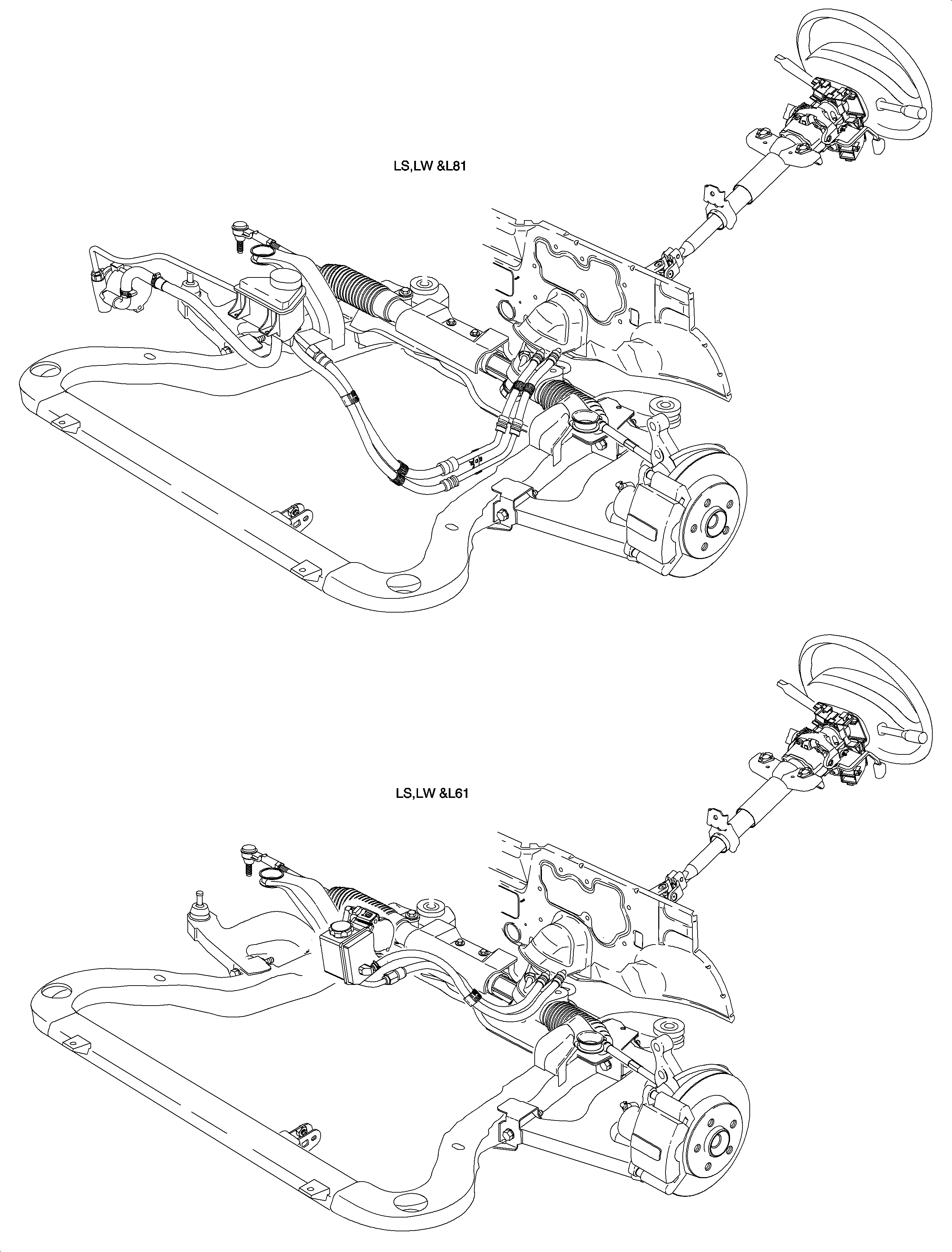 LS,LW &L81

LS,LW &L61