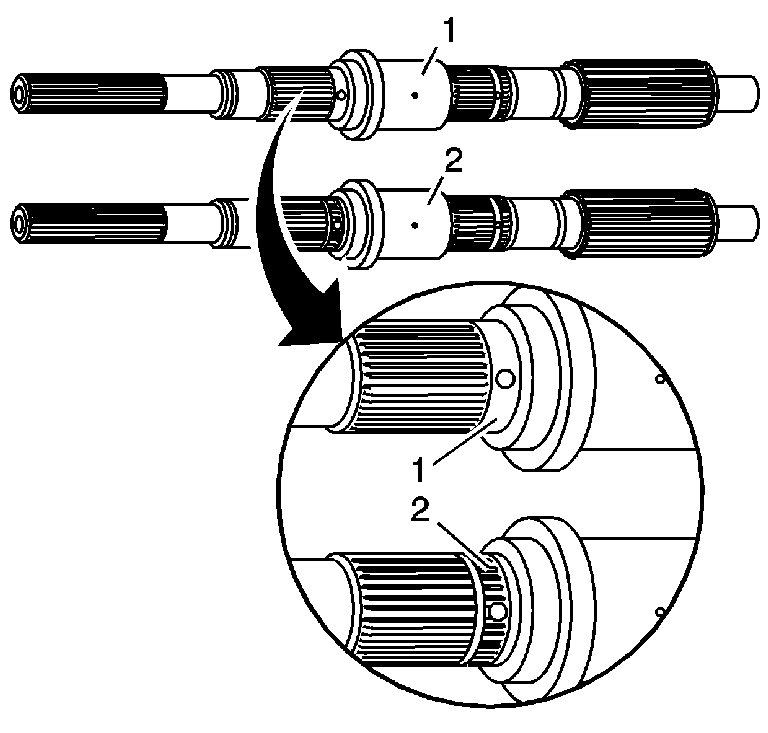 1
2
1
2