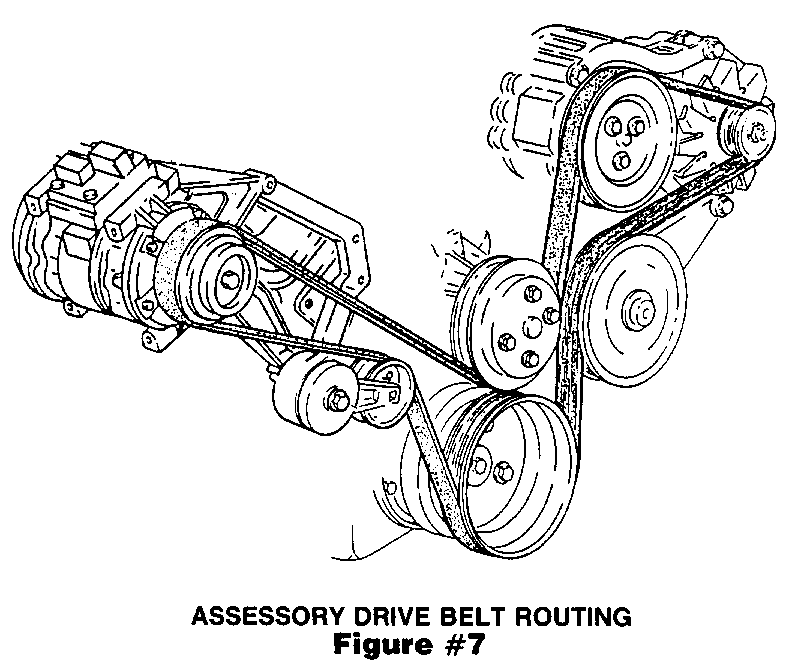 ASSESSORY DRIVE BELT ROUTING
Figure #7