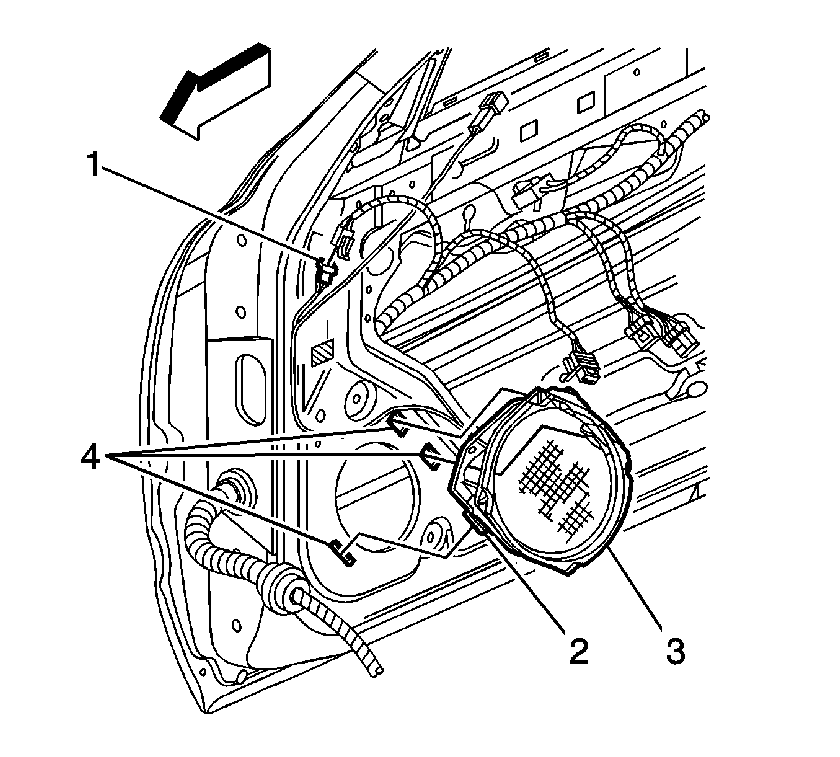 1
4
2
3