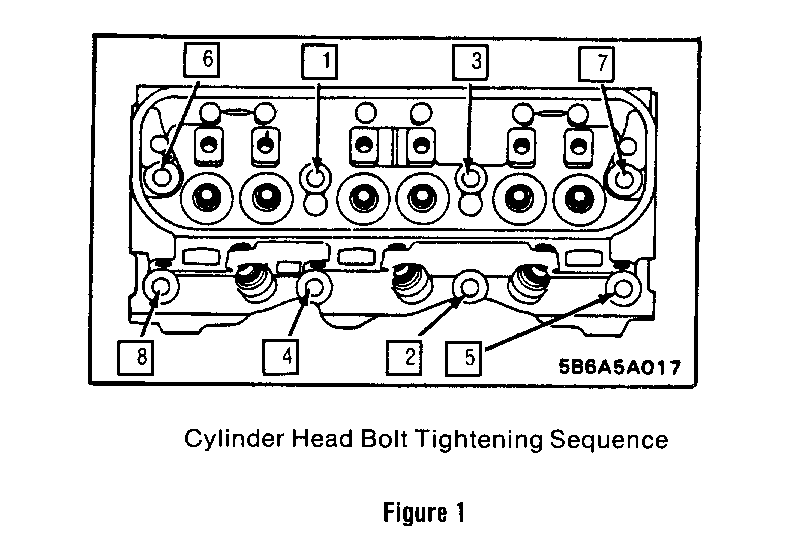 6
1
3
7
8
4
2
5
5B6A5A017

Cylinder Head Bolt Tightening Sequence

Figure 1