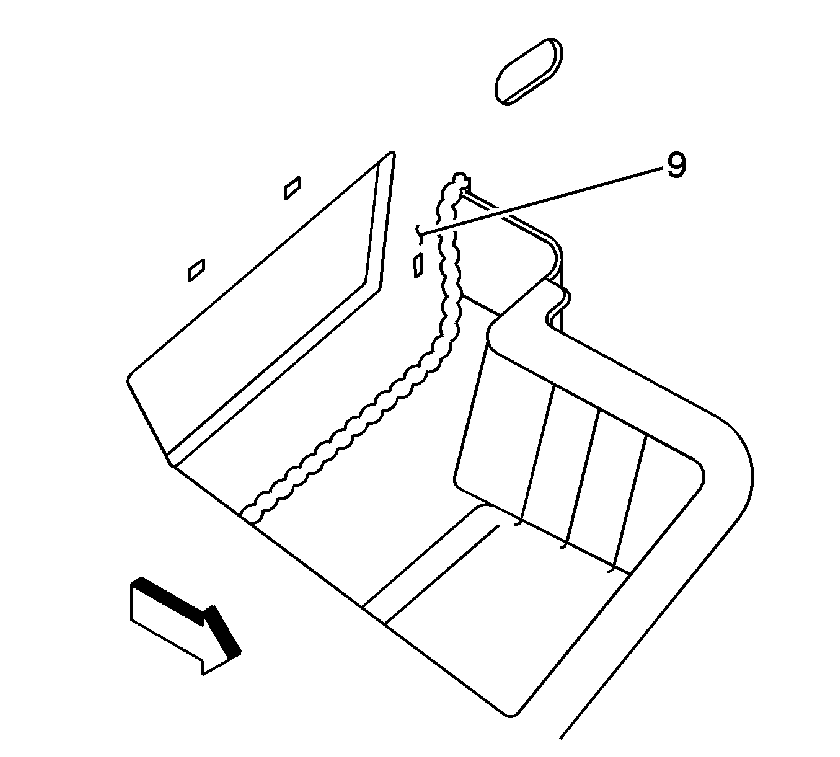 9