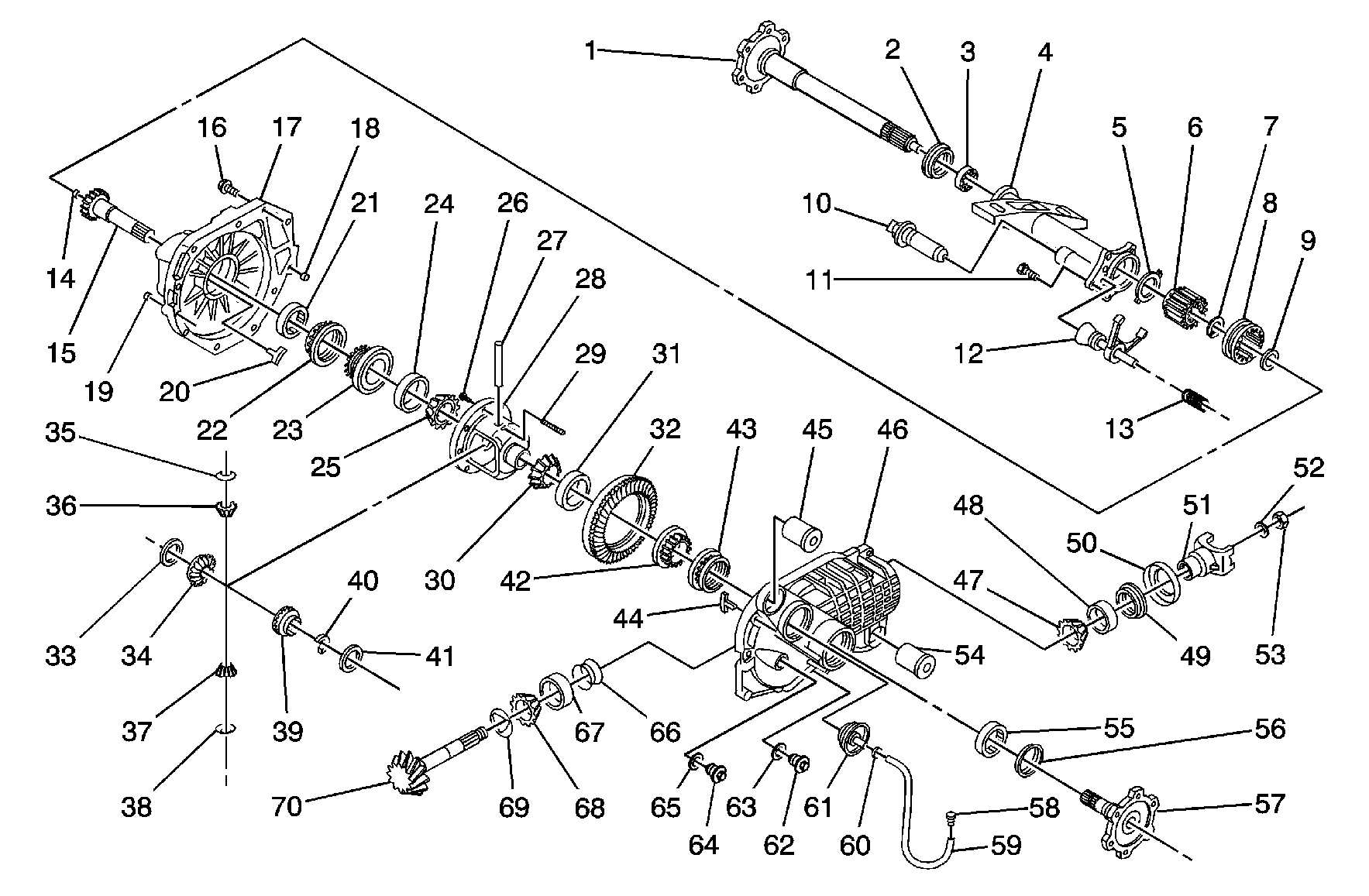 1
2
3
4
5
6
7
8
9
10
11
12
13
14
15
16
17
18
19
20
21
22
23
24
25
26
27
28
29
30
31
32
33
34
35
36
37
38
39
40
41
42
43
44
45
46
47
48
49
50
51
52
53
54
55
56
57
58
59
60
61
62
63
64
65
66
67
68
69
70