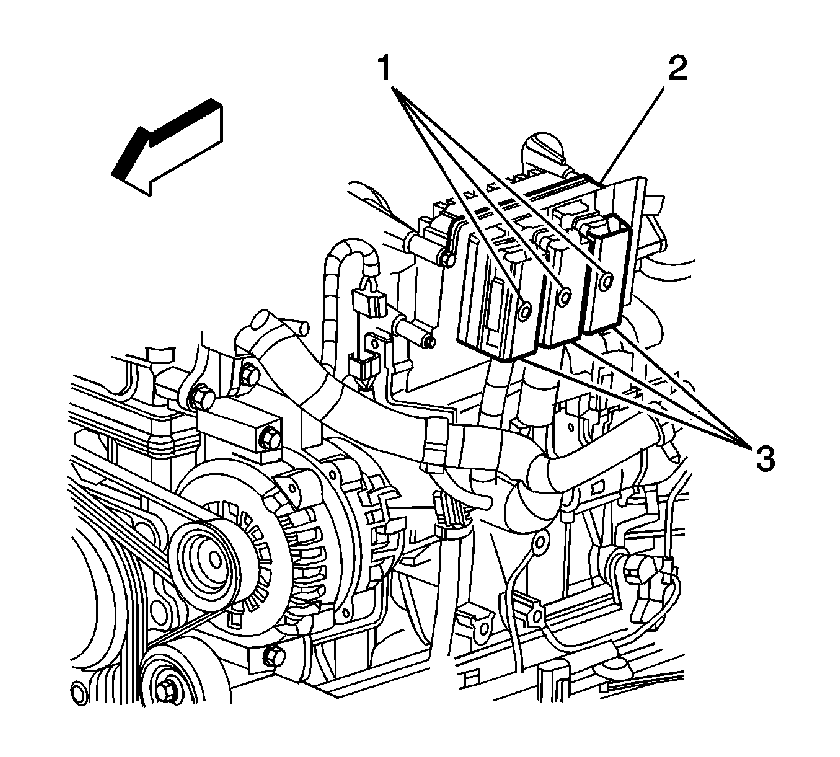 1
2
3