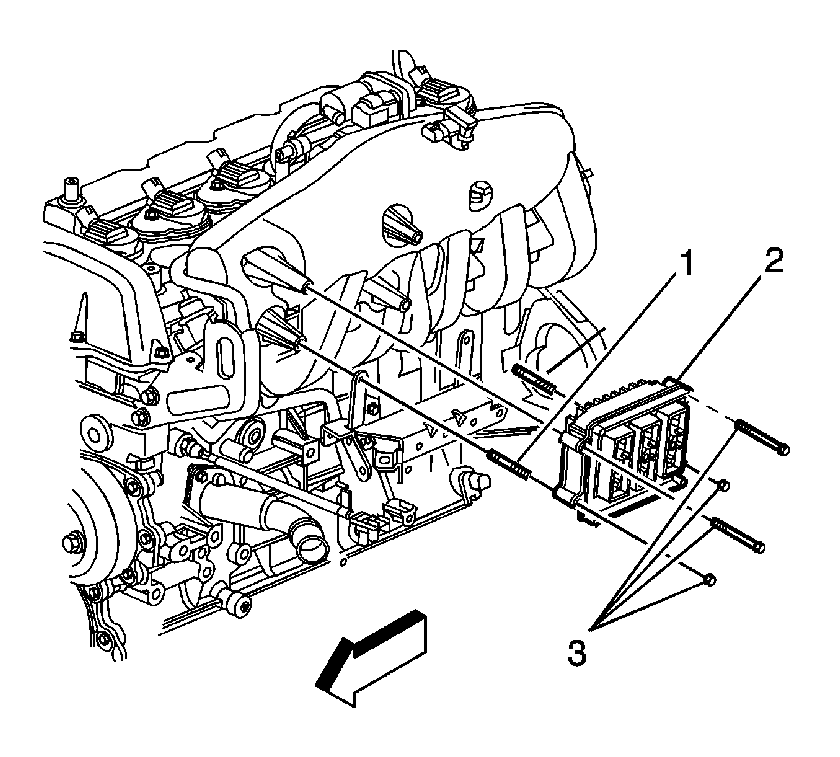 1
2
3