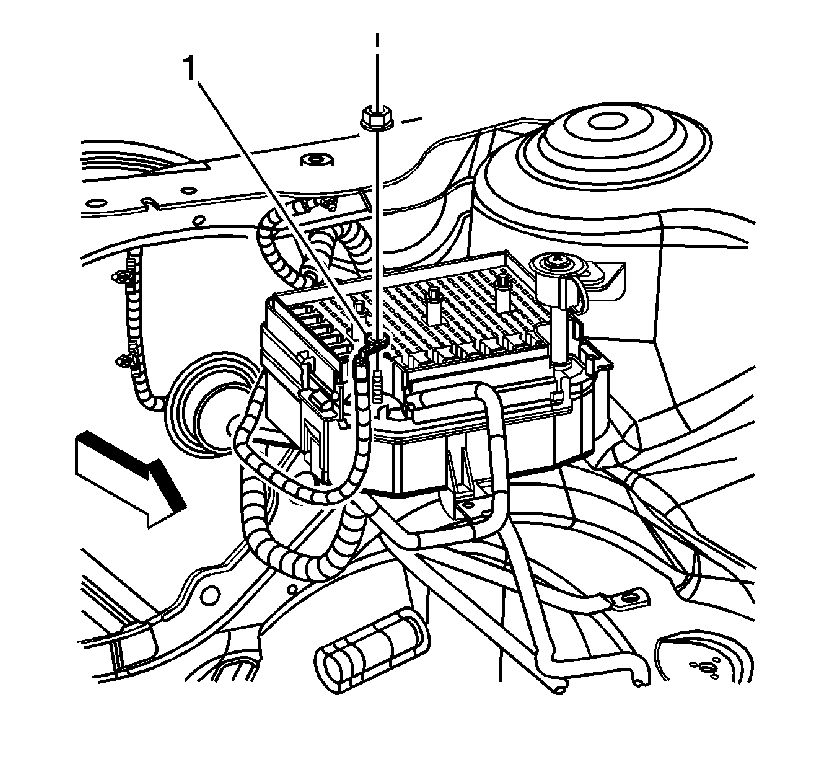 1