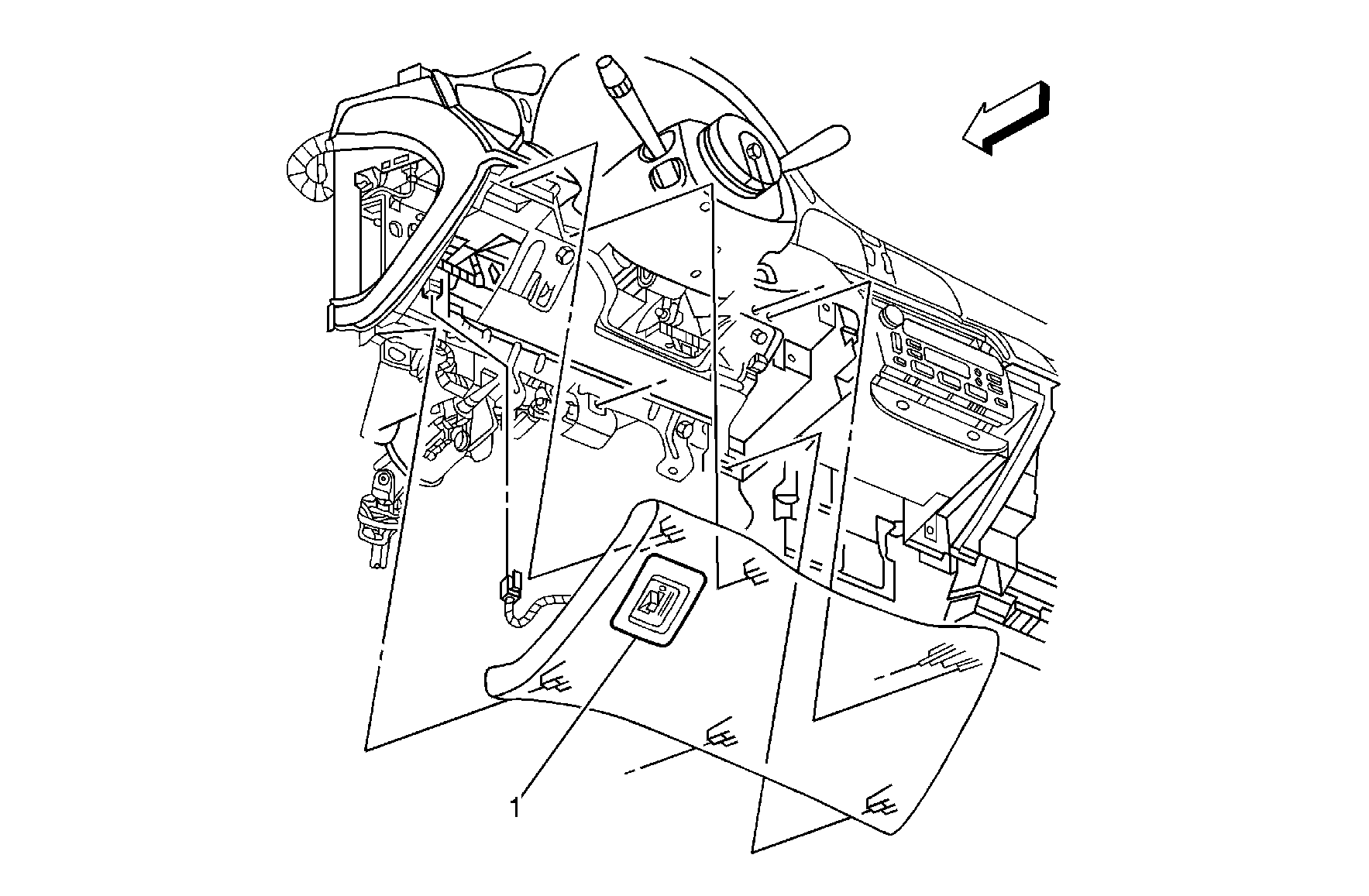 1