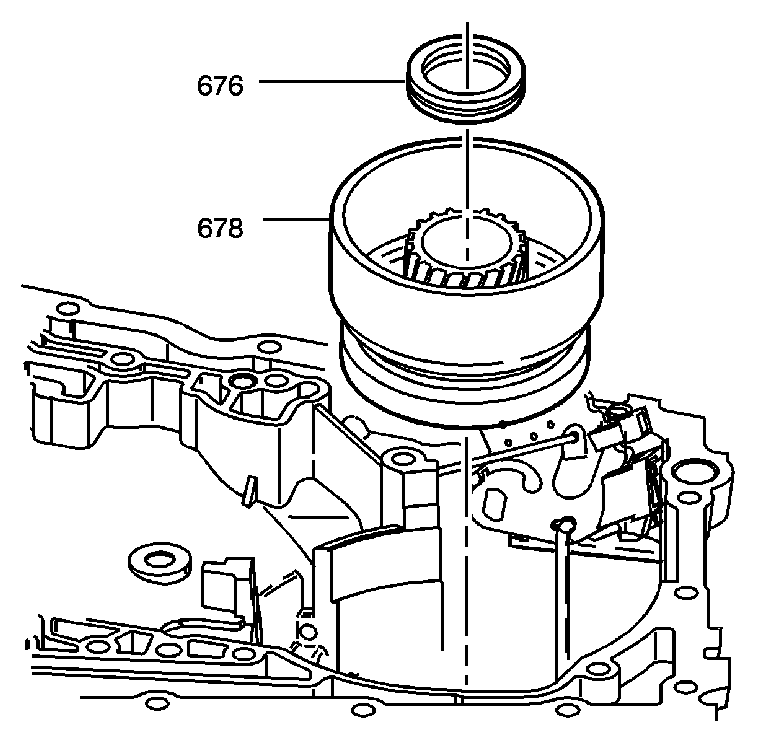 676
678