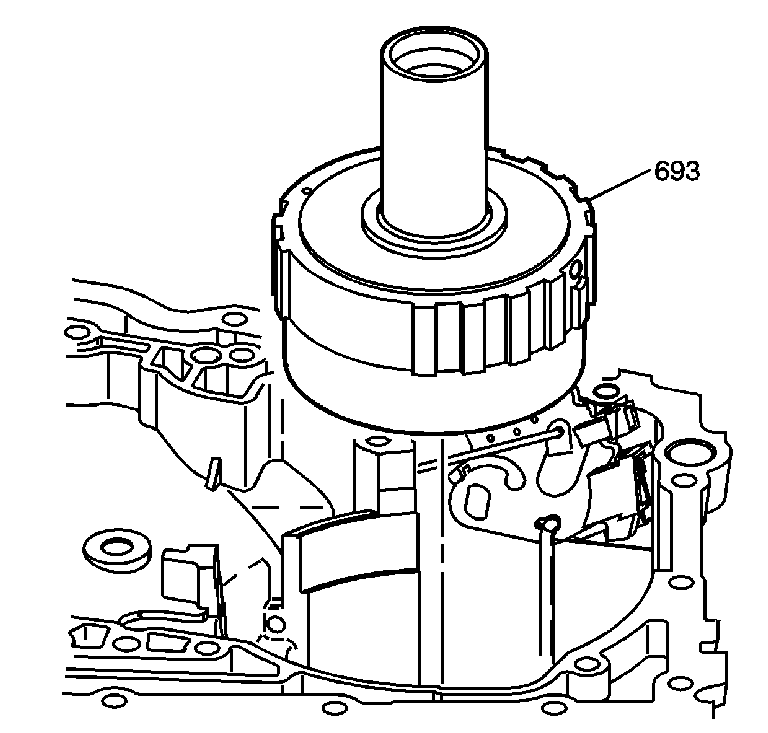 693