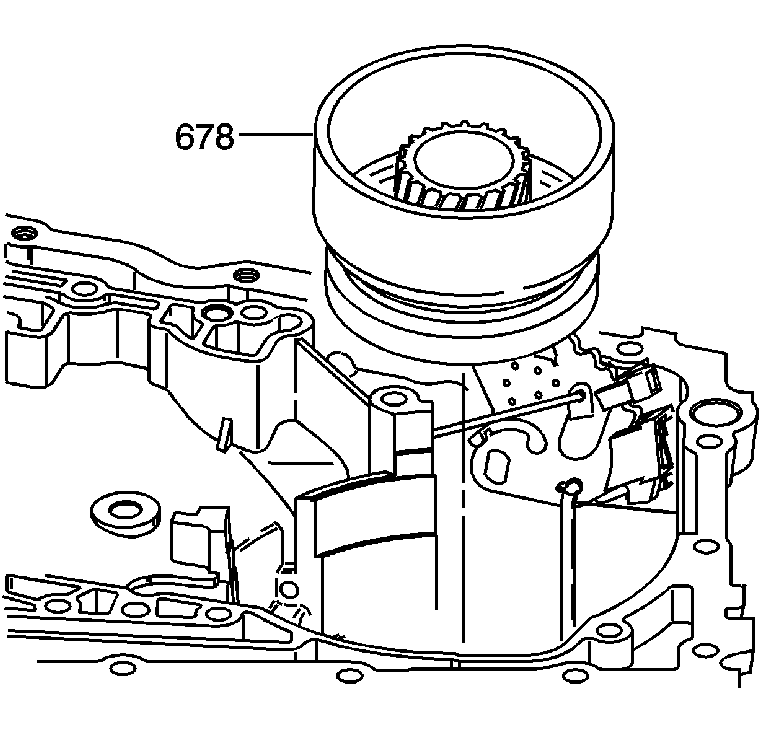 678