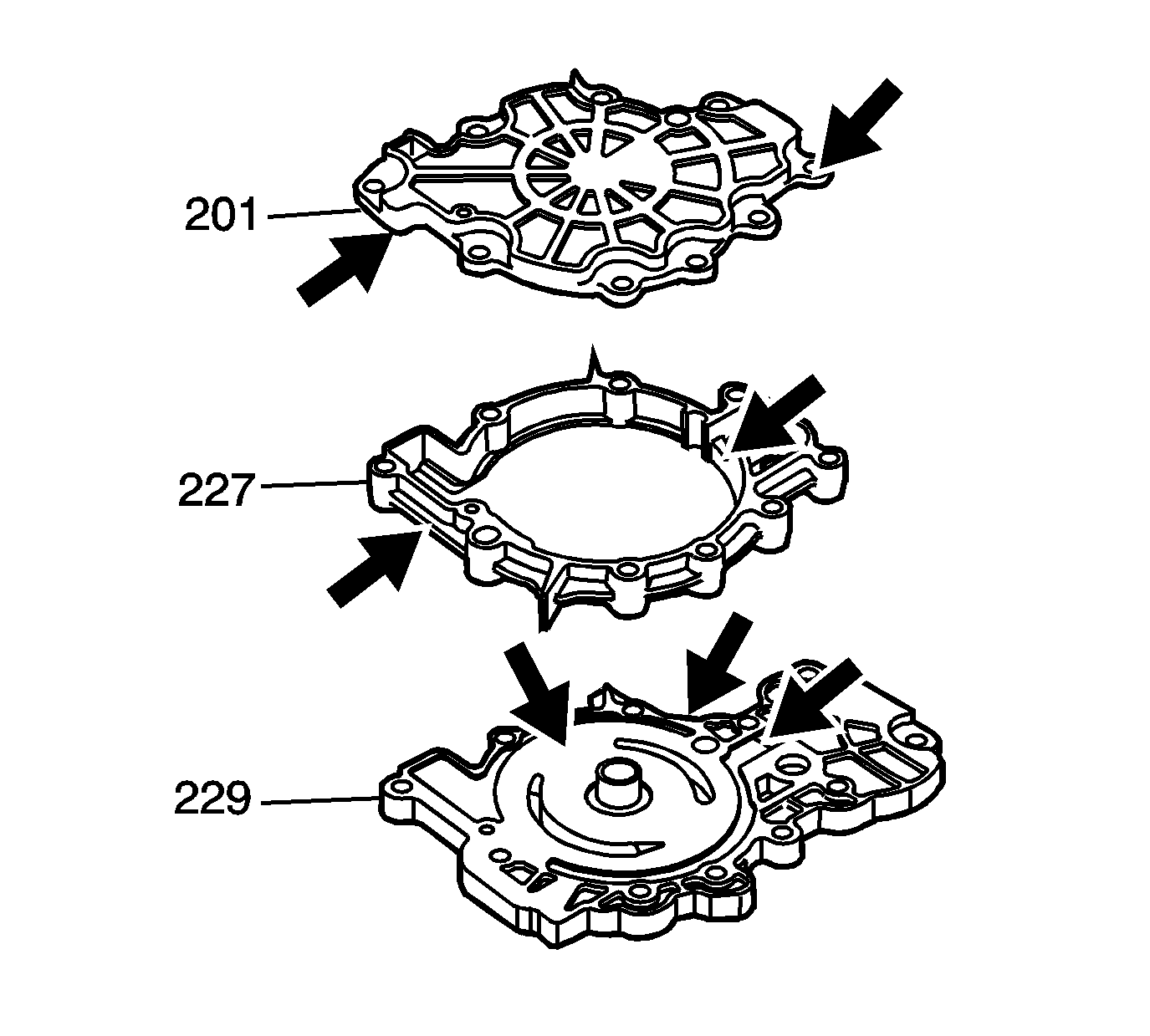 201

227

229