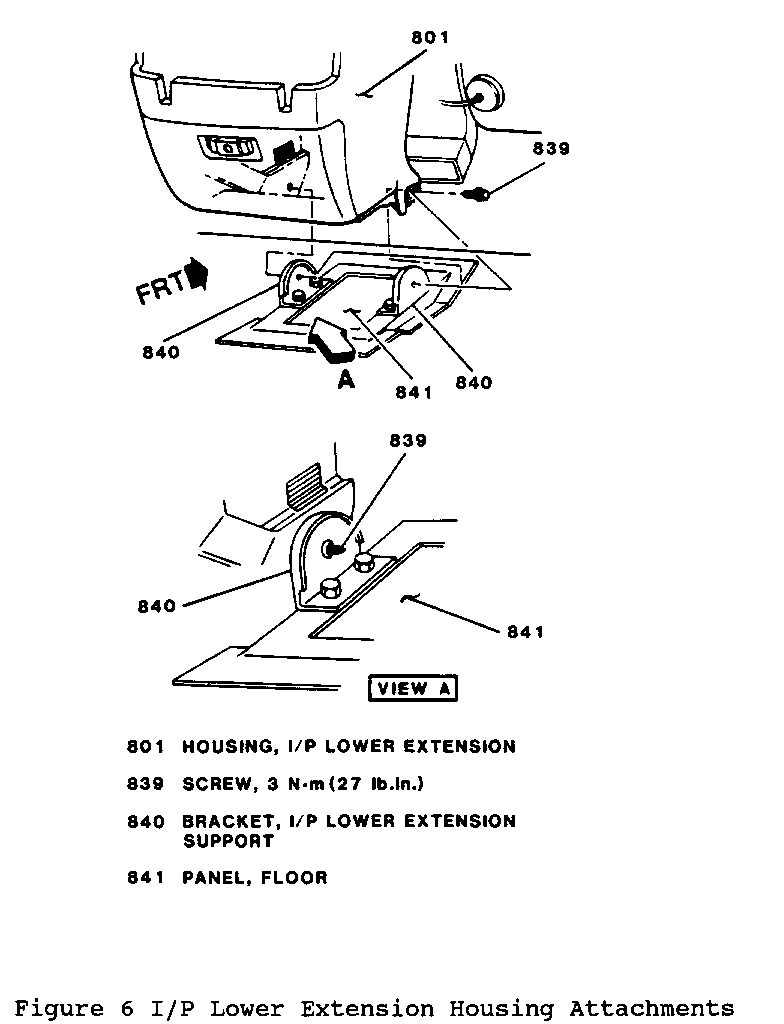 801

839

FRT

840

A

841

840

839

840

841

VIEW A

801 HOUSING, I/P LOWER EXTENSION

839 SCREW, 3 N·m (27 lb.in.)

840 BRACKET, I/P LOWER EXTENSION SUPPORT

841 PANEL, FLOOR

Figure 6 I/P Lower Extension Housing Attachments