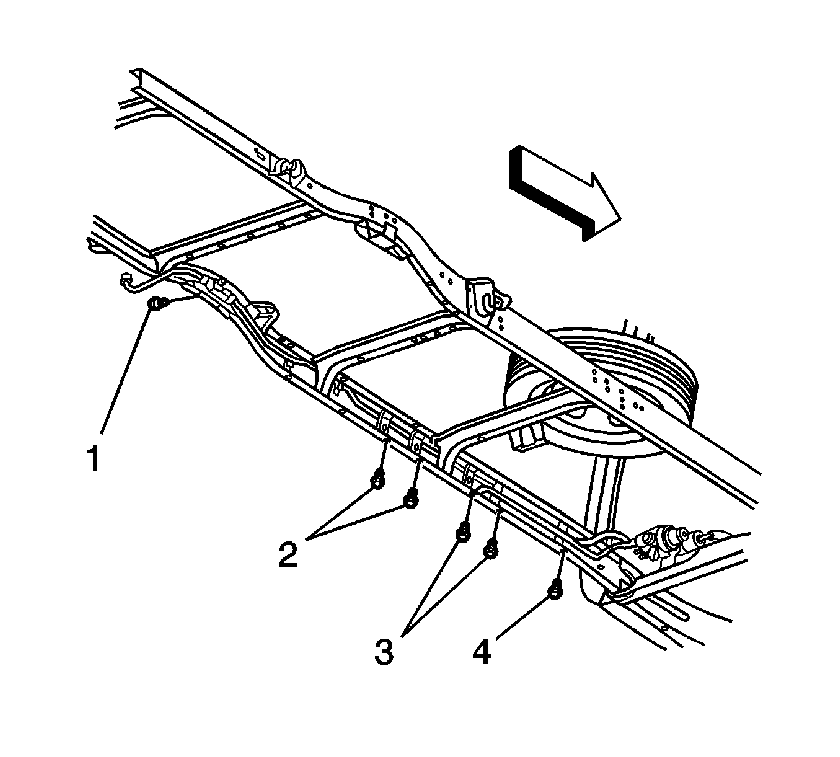 1
2
3
4