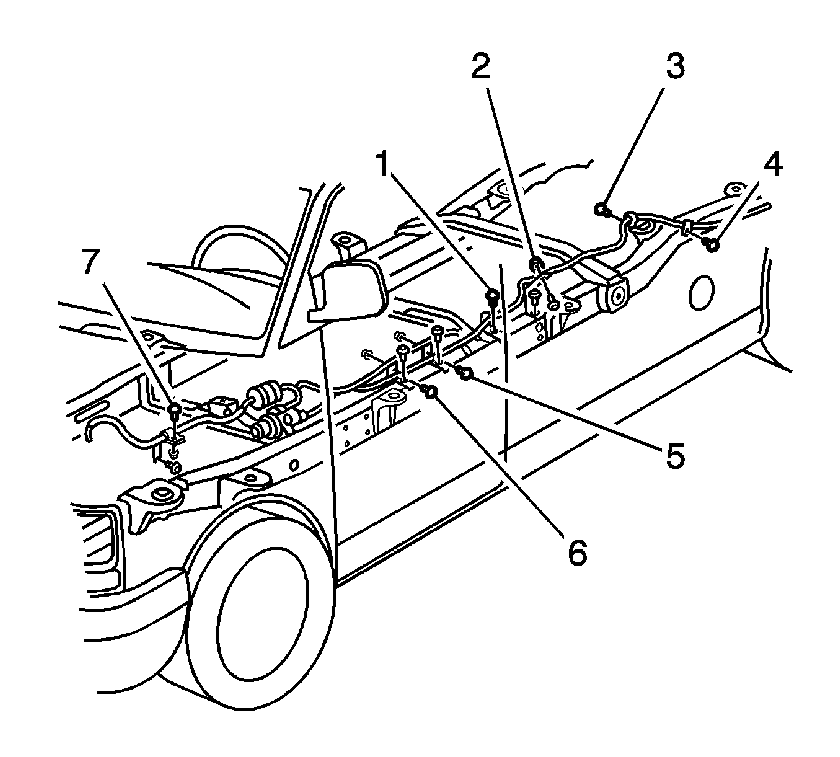 2
3
1
4
7
5
6