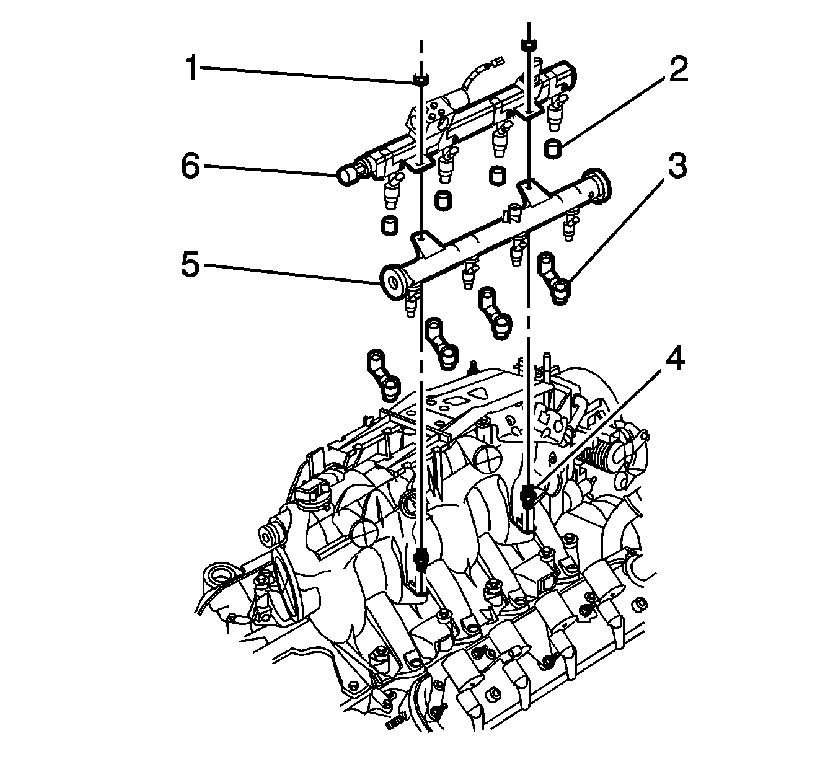 1
2
6
3
5
4