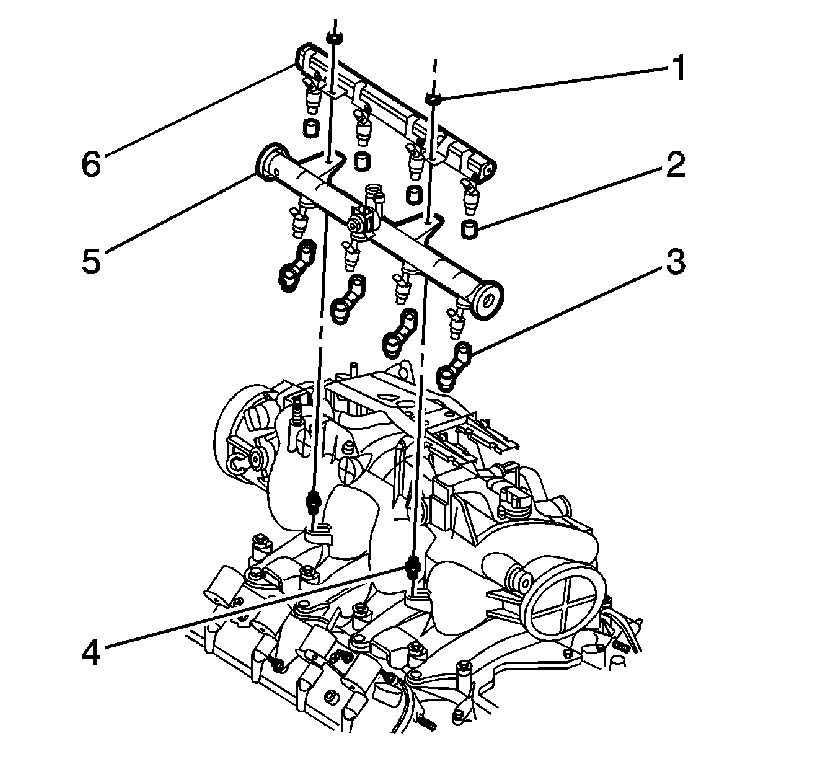 1
6
2
5
3
4