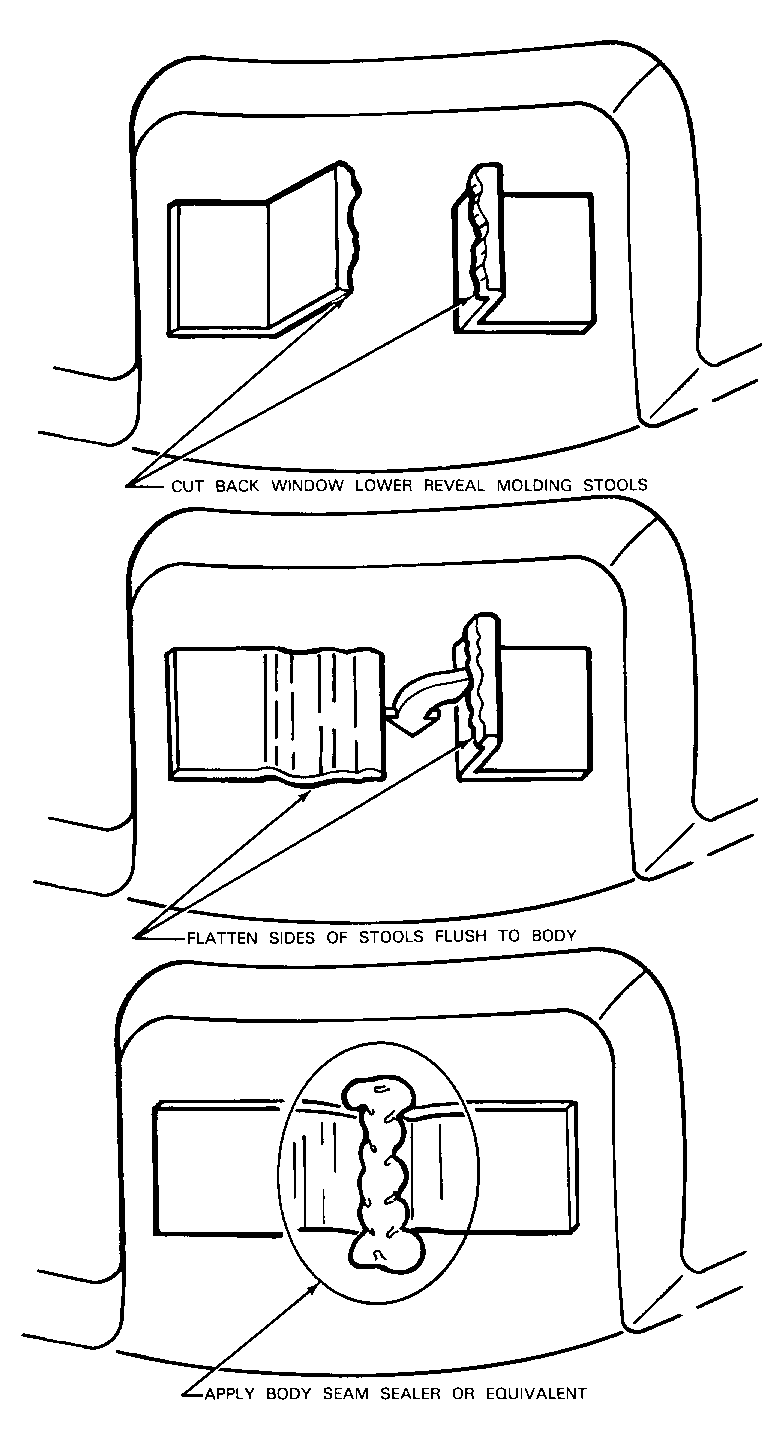 CUT BACK WINDOW LOWER REVEAL MOLDING STOOLS

FLATTEN SIDES OF STOOLS FLUSH TO BODY

APPLY BODY SEAM SEALER OR EQUIVALENT