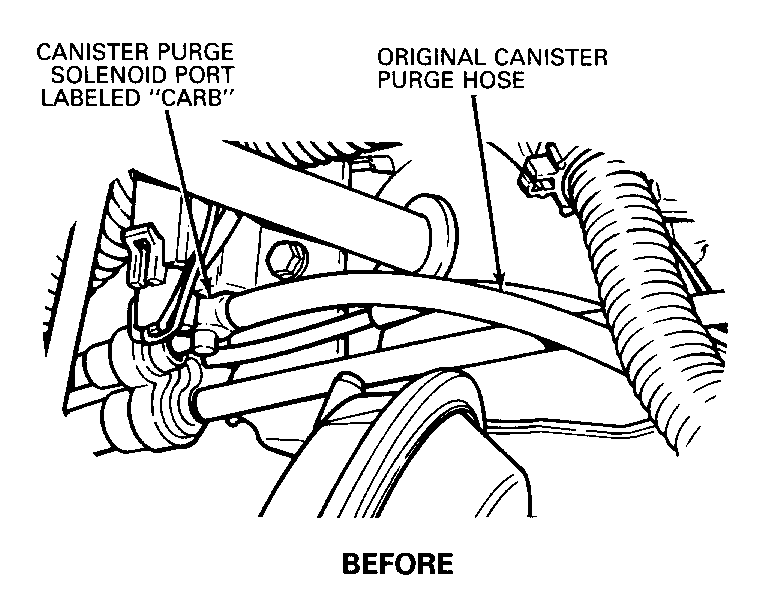 CANISTER PURGE SOLENOID PORT LABELED "CARB"

ORIGINAL CANISTER PURGE HOSE

BEFORE