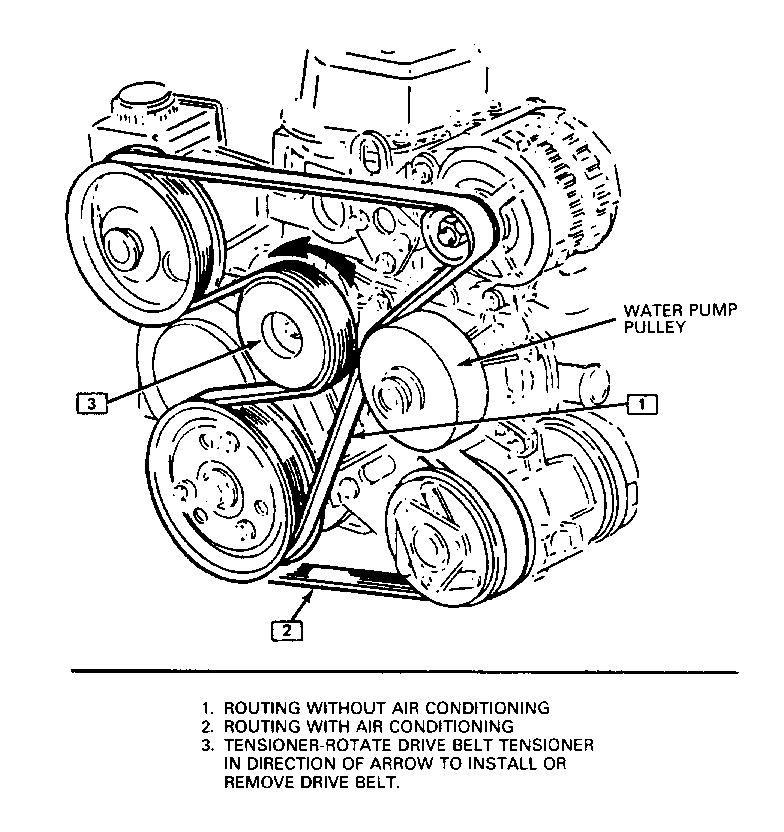 WATER PUMP PULLEY

3

1

2

1. ROUTING WITHOUT AIR CONDITIONING
2. ROUTING WITH AIR CONDITIONING
3. TENSIONER-ROTATE DRIVE BELT TENSIONER IN DIRECTION OF ARROW TO INSTALL OR REMOVE DRIVE BELT.