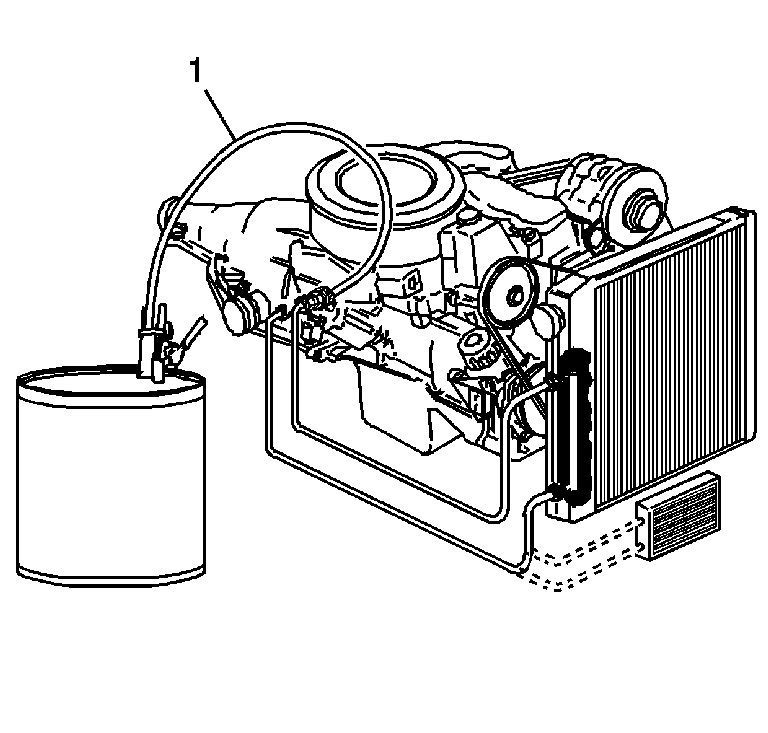 1