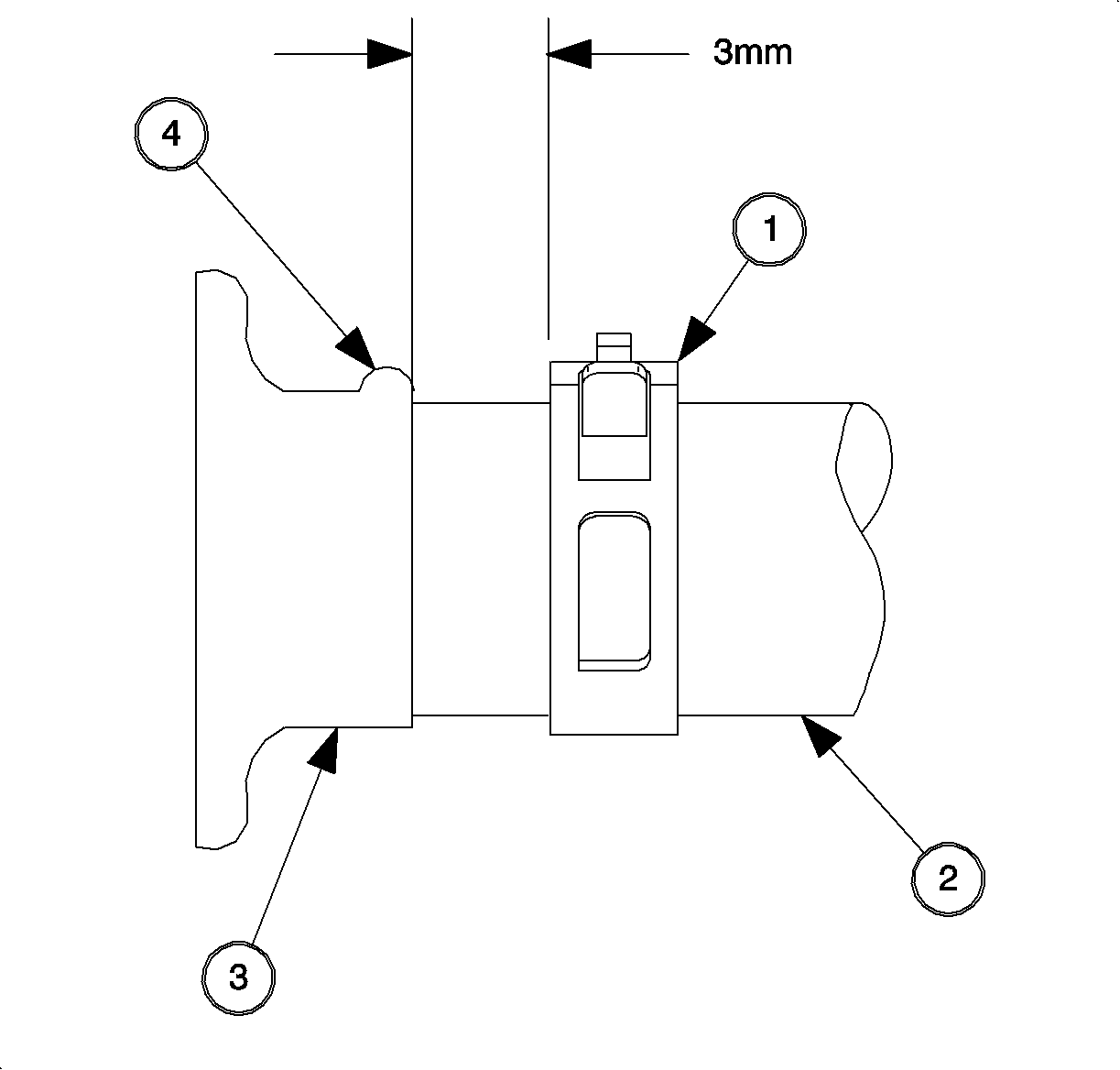 3mm

4

1

2

3