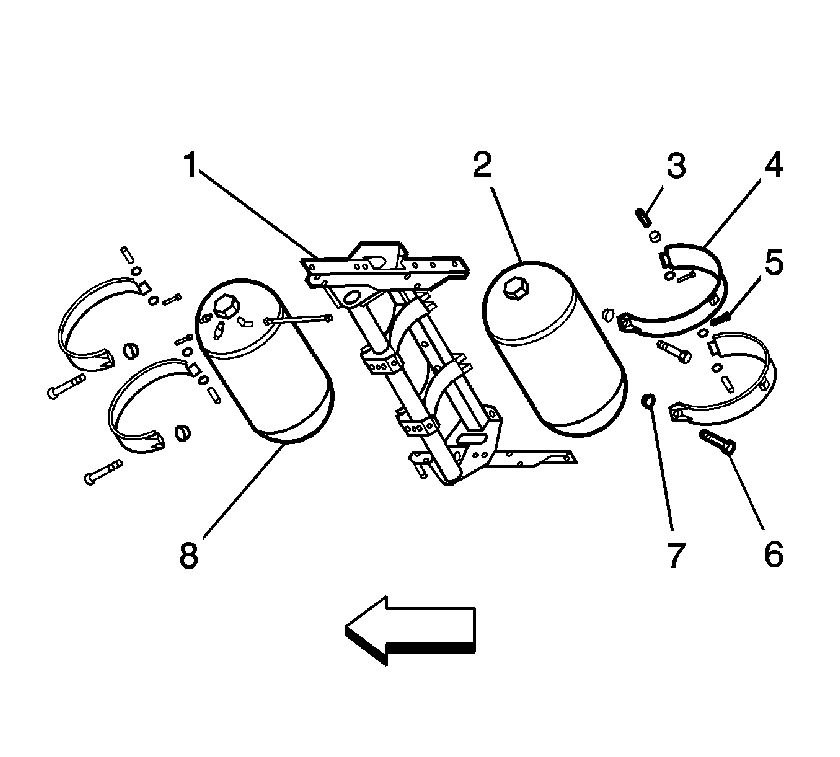 1
2
3
4
5
8
7
6