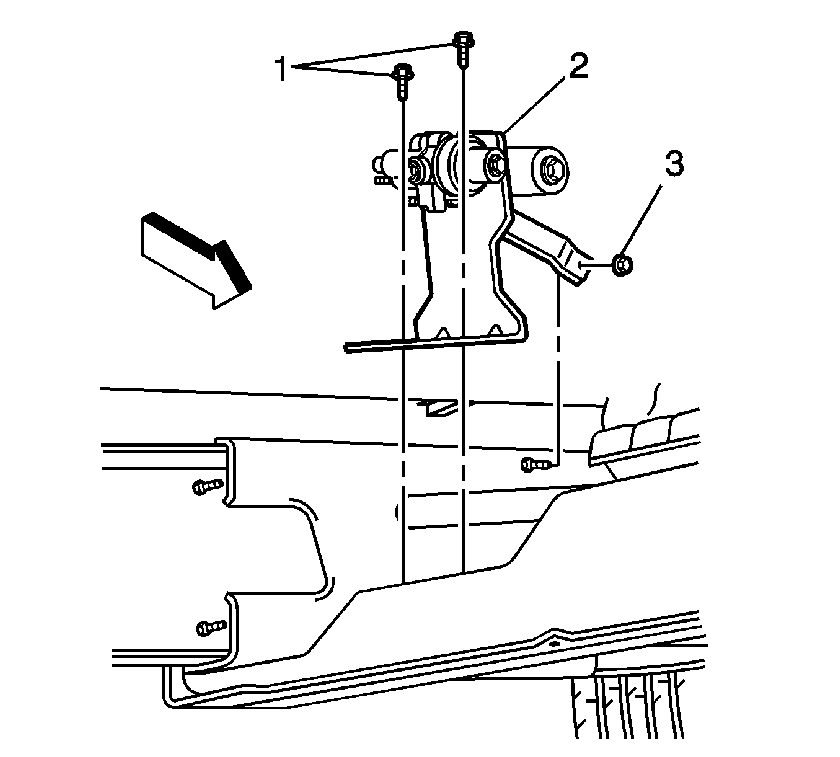 1
2
3