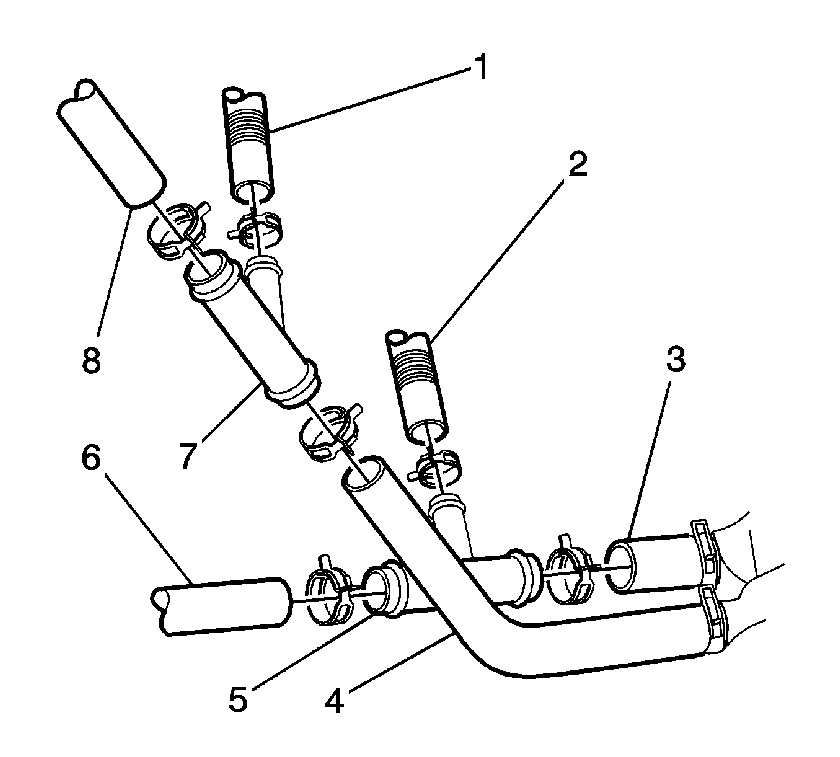 1
2
8
3
7
6
5
4