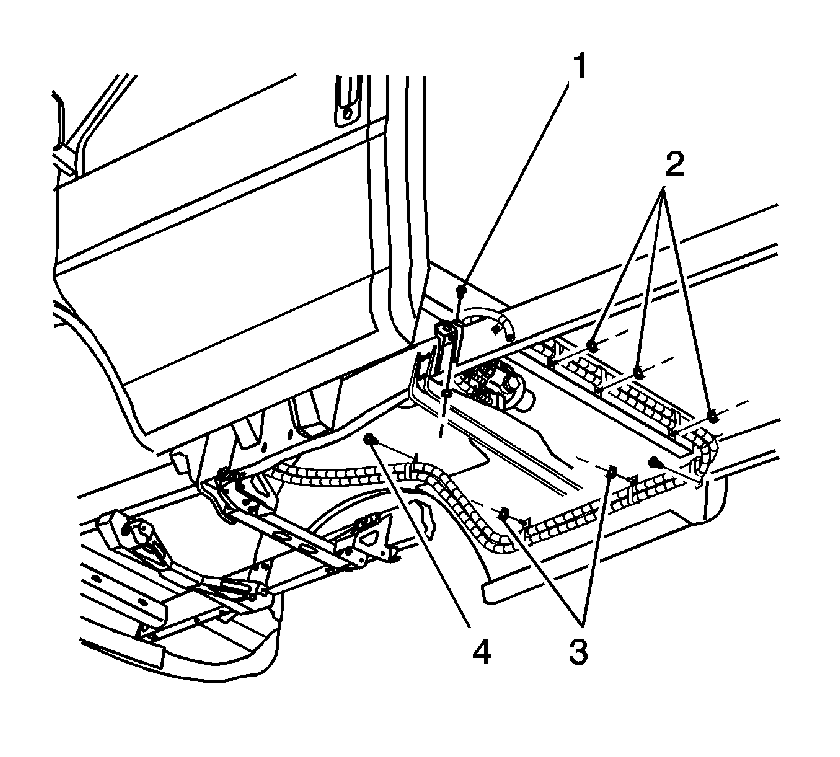 1

2

4

3