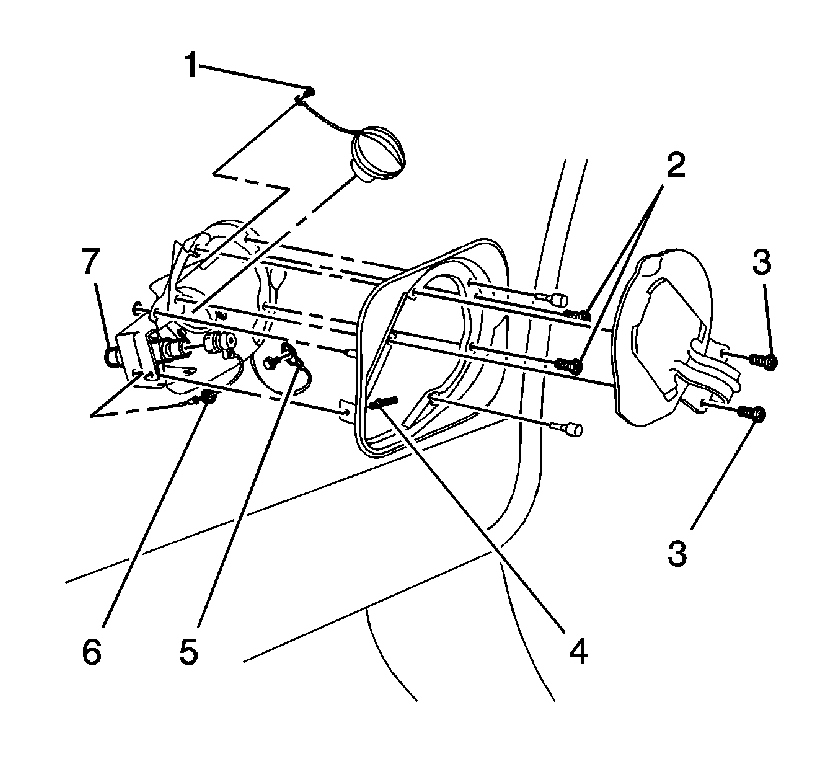 1
2
7
3
3
6
5
4