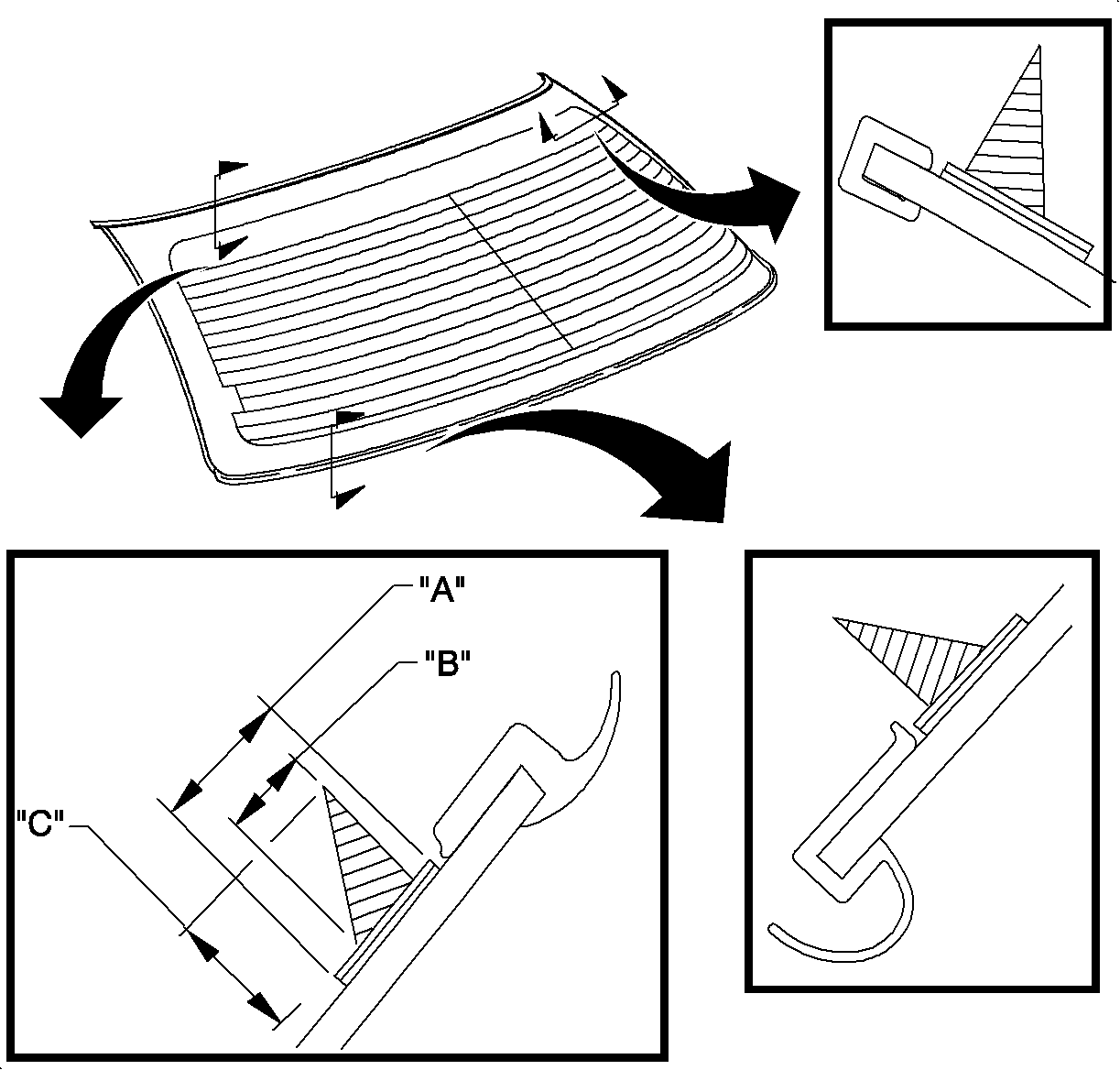 "A"
"B"
"C"