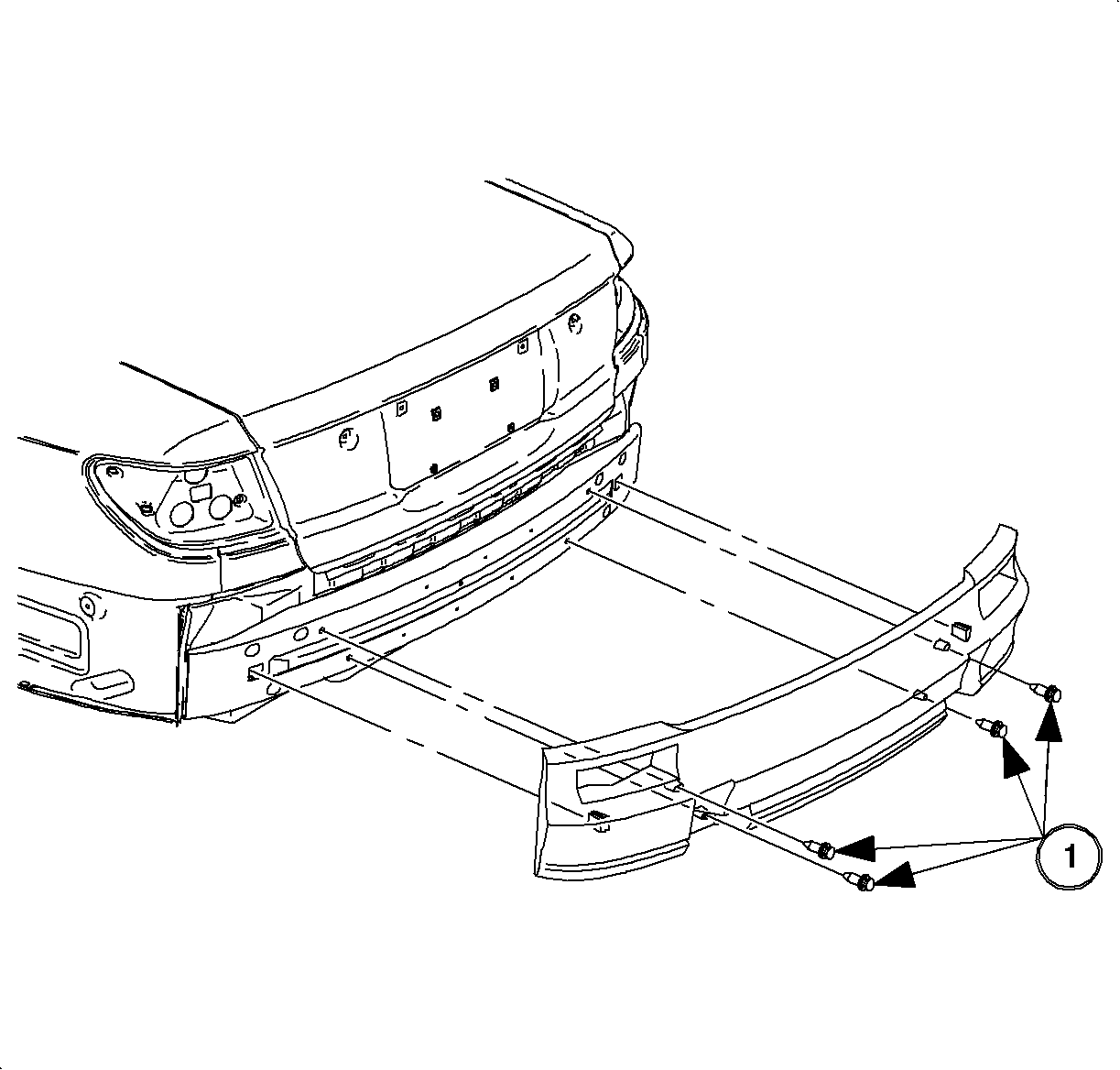 1